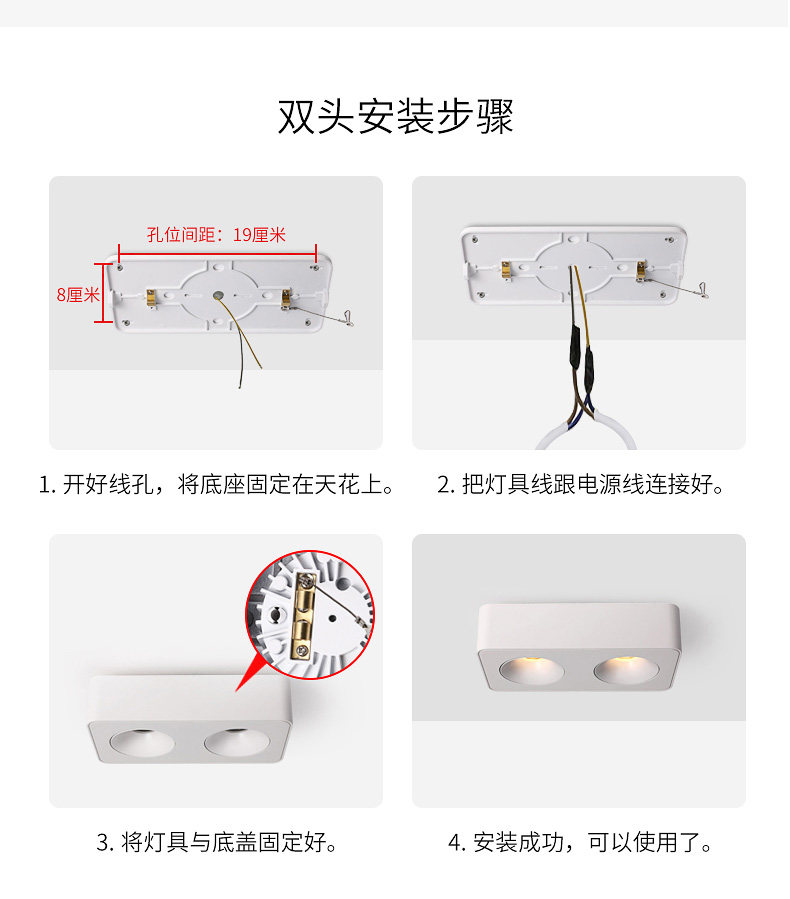 双头安装步骤

孔位间距：19厘米

8厘米

1. 开好线孔，将底座固定在天花上。

2. 把灯具线跟电源线连接好。

3. 将灯具与底盖固定好。

4. 安装成功，可以使用了。