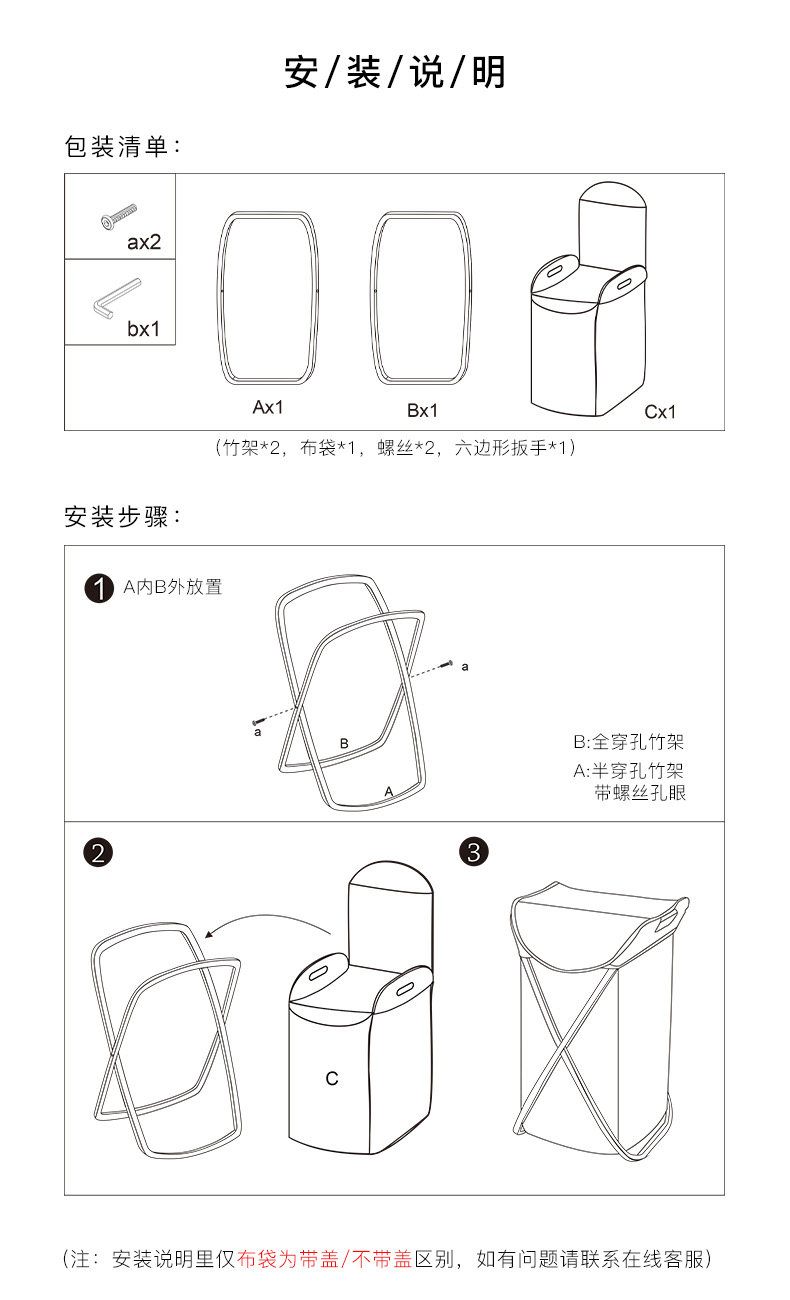 安/装/说/明

包装清单：

ax2

bx1

Ax1

Bx1

Cx1

（竹架*2，布袋*1，螺丝*2，六边形扳手*1）

安装步骤：

1 A内B外放置

a

a

B

A

B:全穿孔竹架
A:半穿孔竹架
带螺丝孔眼

2

C

3

（注：安装说明里仅布袋为带盖/不带盖区别，如有问题请联系在线客服）