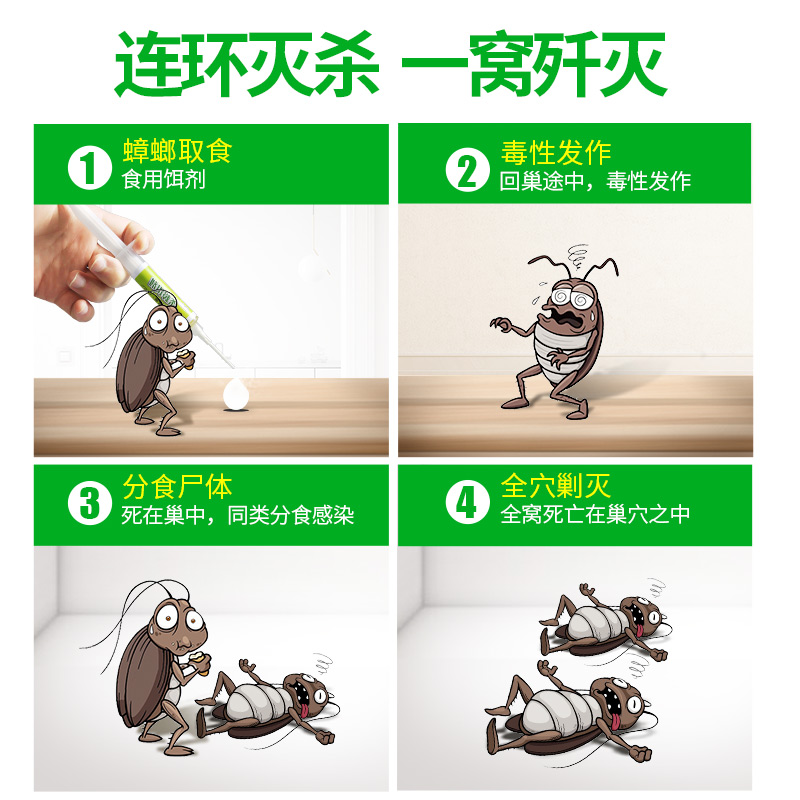 连环灭杀 一窝歼灭

1 蟑螂取食
食用饵剂

2 毒性发作
回巢途中，毒性发作

3 分食尸体
死在巢中，同类分食感染

4 全穴剿灭
全窝死亡在巢穴之中