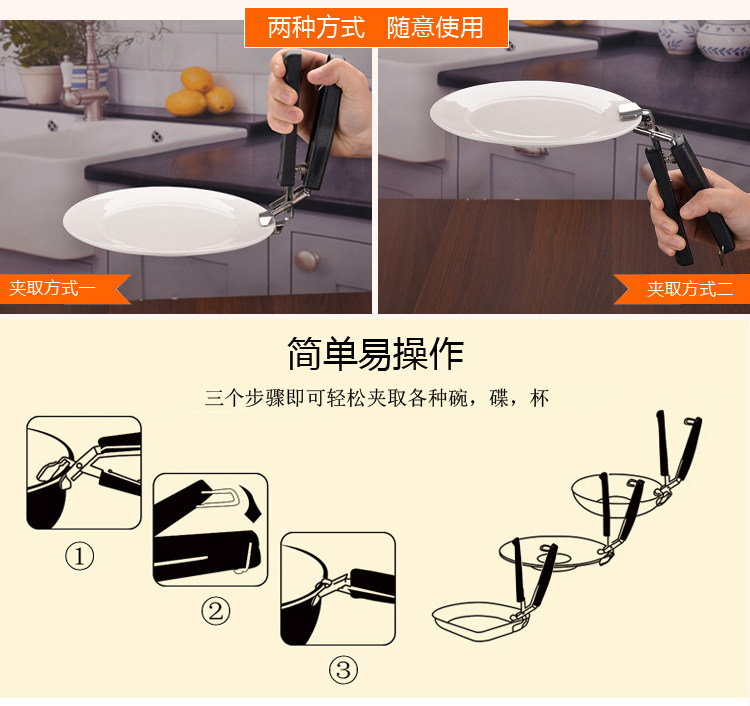 两种方式　随意使用

夹取方式一

夹取方式二

简单易操作

三个步骤即可轻松夹取各种碗，碟，杯

①

②

③