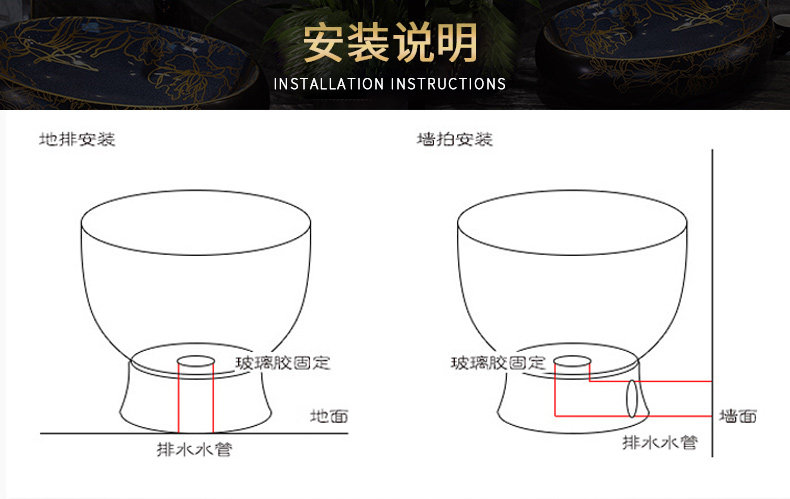 安装说明
INSTALLATION INSTRUCTIONS

地排安装

玻璃胶固定

地面

排水水管

墙拍安装

玻璃胶固定

墙面

排水水管