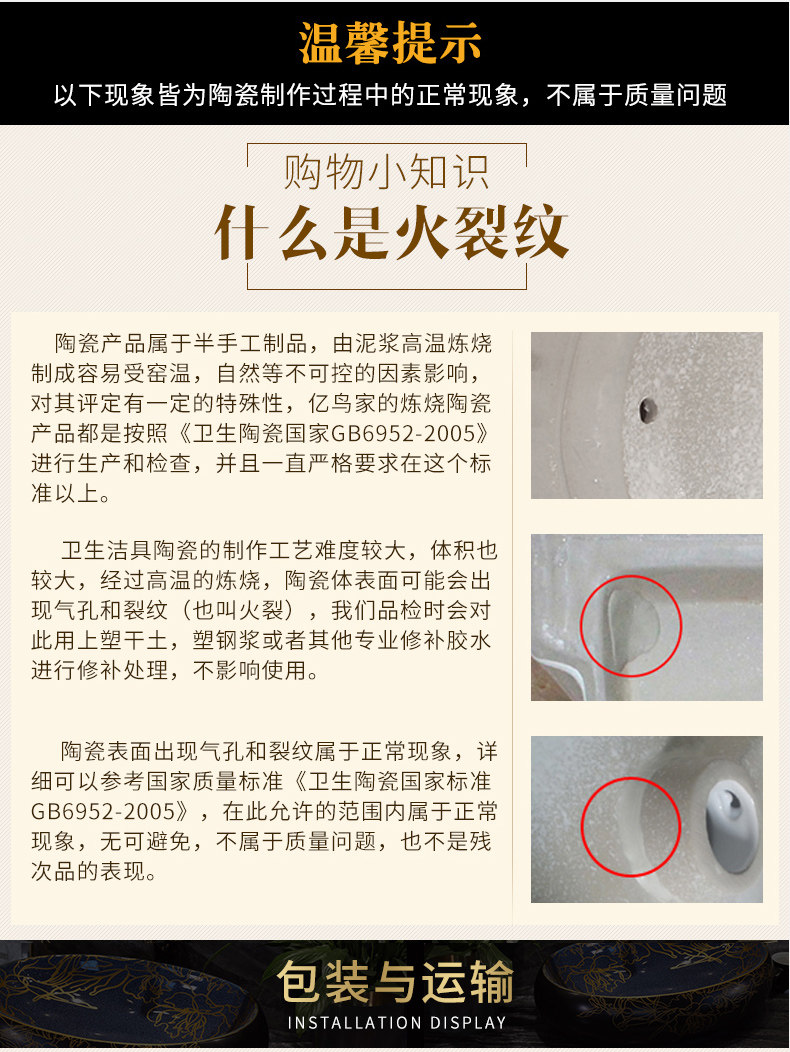 温馨提示

以下现象皆为陶瓷制作过程中的正常现象，不属于质量问题

购物小知识

什么是火裂纹

陶瓷产品属于半手工制品，由泥浆高温炼烧制成容易受窑温，自然等不可控的因素影响，对其评定有一定的特殊性，亿鸟家的炼烧陶瓷产品都是按照《卫生陶瓷国家GB6952-2005》进行生产和检查，并且一直严格要求在这个标准以上。

卫生洁具陶瓷的制作工艺难度较大，体积也较大，经过高温的炼烧，陶瓷体表面可能会出现气孔和裂纹（也叫火裂），我们品检时会对此用上塑干土，塑钢浆或者其他专业修补胶水进行修补处理，不影响使用。

陶瓷表面出现气孔和裂纹属于正常现象，详细可以参考国家质量标准《卫生陶瓷国家标准GB6952-2005》，在此允许的范围内属于正常现象，无可避免，不属于质量问题，也不是残次品的表现。

包装与运输

INSTALLATION DISPLAY