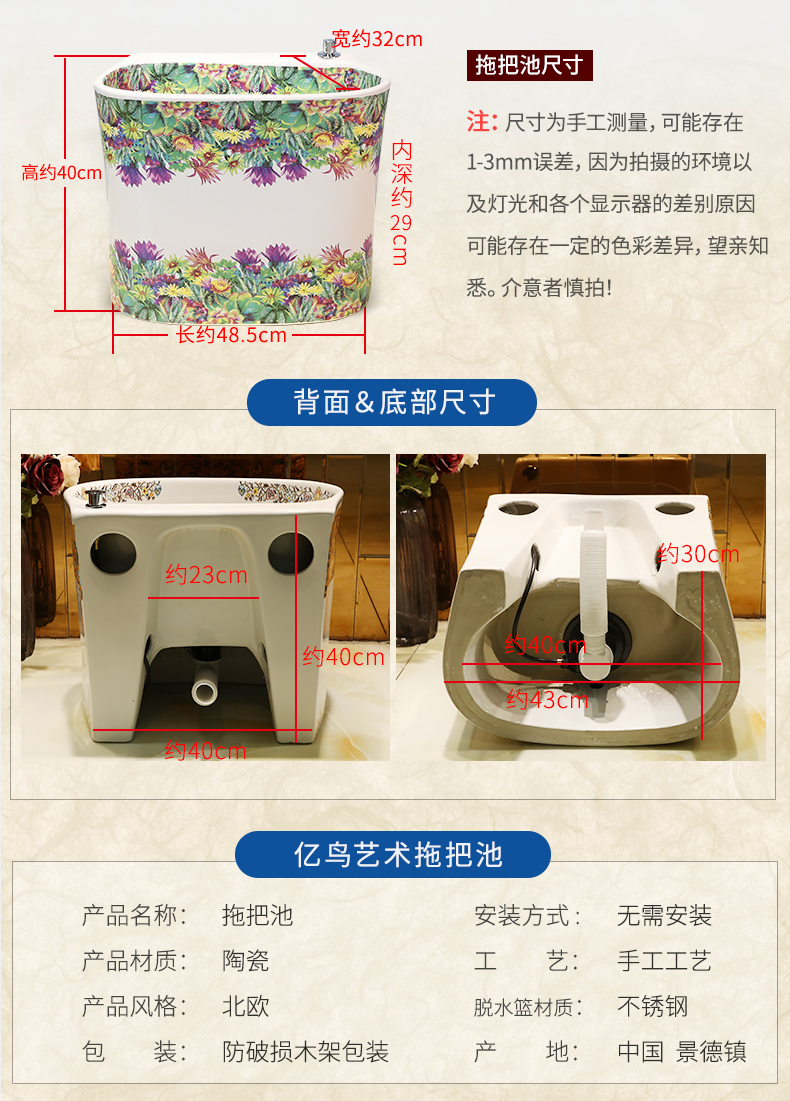 宽约32cm

高约40cm

内深约29cm

长约48.5cm

拖把池尺寸

注：尺寸为手工测量，可能存在1-3mm误差，因为拍摄的环境以及灯光和各个显示器的差别原因可能存在一定的色彩差异，望亲知悉。介意者慎拍！

背面＆底部尺寸

约23cm

约40cm

约40cm

约30cm

约40cm

约43cm

亿鸟艺术拖把池

| 产品名称： | 拖把池 | 安装方式： | 无需安装 |
|---|---|---|---|
| 产品材质： | 陶瓷 | 工　　艺： | 手工工艺 |
| 产品风格： | 北欧 | 脱水篮材质： | 不锈钢 |
| 包　　装： | 防破损木架包装 | 产　　地： | 中国 景德镇 |