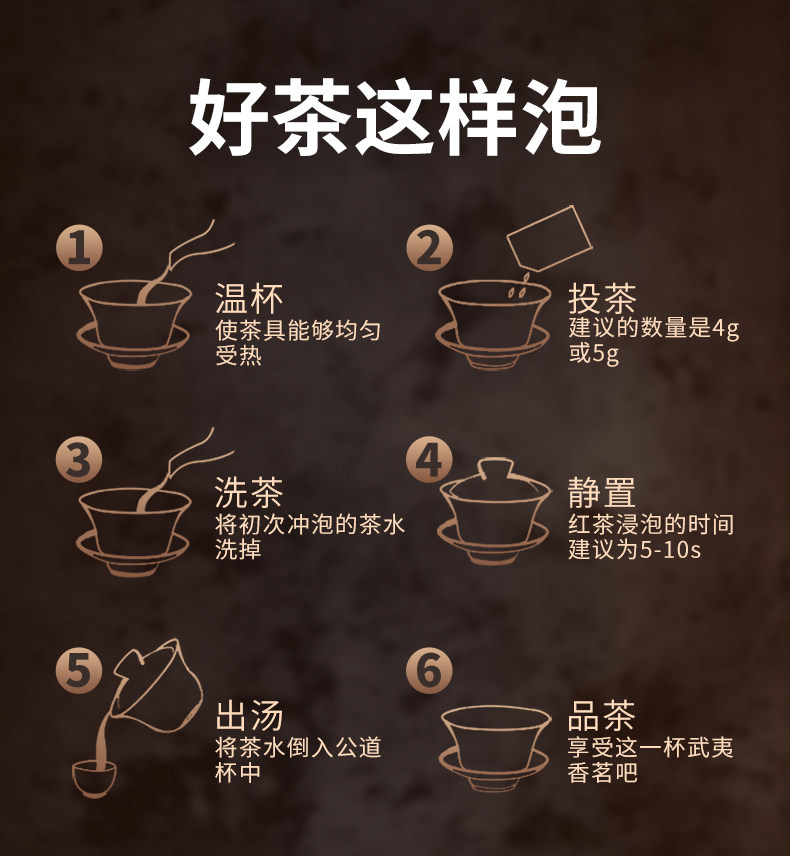 好茶这样泡

1
温杯
使茶具能够均匀受热

2
投茶
建议的数量是4g或5g

3
洗茶
将初次冲泡的茶水洗掉

4
静置
红茶浸泡的时间建议为5-10s

5
出汤
将茶水倒入公道杯中

6
品茶
享受这一杯武夷香茗吧