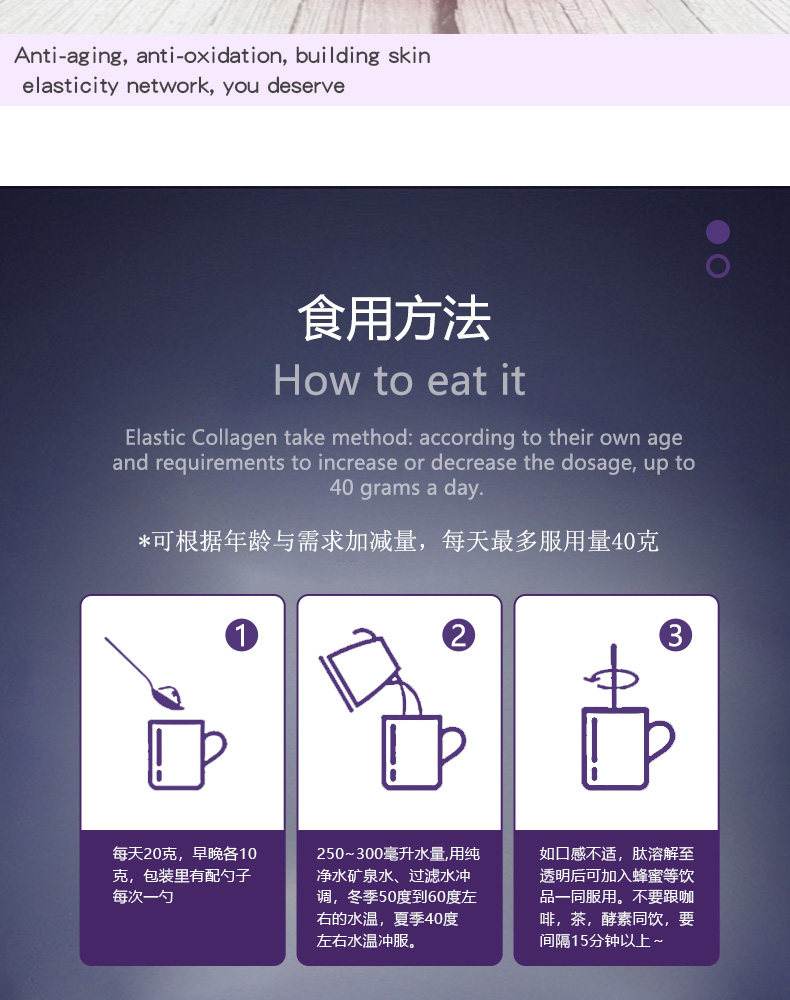 Anti-aging, anti-oxidation, building skin elasticity network, you deserve

食用方法

How to eat it

Elastic Collagen take method: according to their own age and requirements to increase or decrease the dosage, up to 40 grams a day.

*可根据年龄与需求加减量，每天最多服用量40克

1

每天20克，早晚各10克，包装里有配勺子每次一勺

2

250~300毫升水量,用纯净水矿泉水、过滤水冲调，冬季50度到60度左右的水温，夏季40度左右水温冲服。

3

如口感不适，肽溶解至透明后可加入蜂蜜等饮品一同服用。不要跟咖啡，茶，酵素同饮，要间隔15分钟以上～