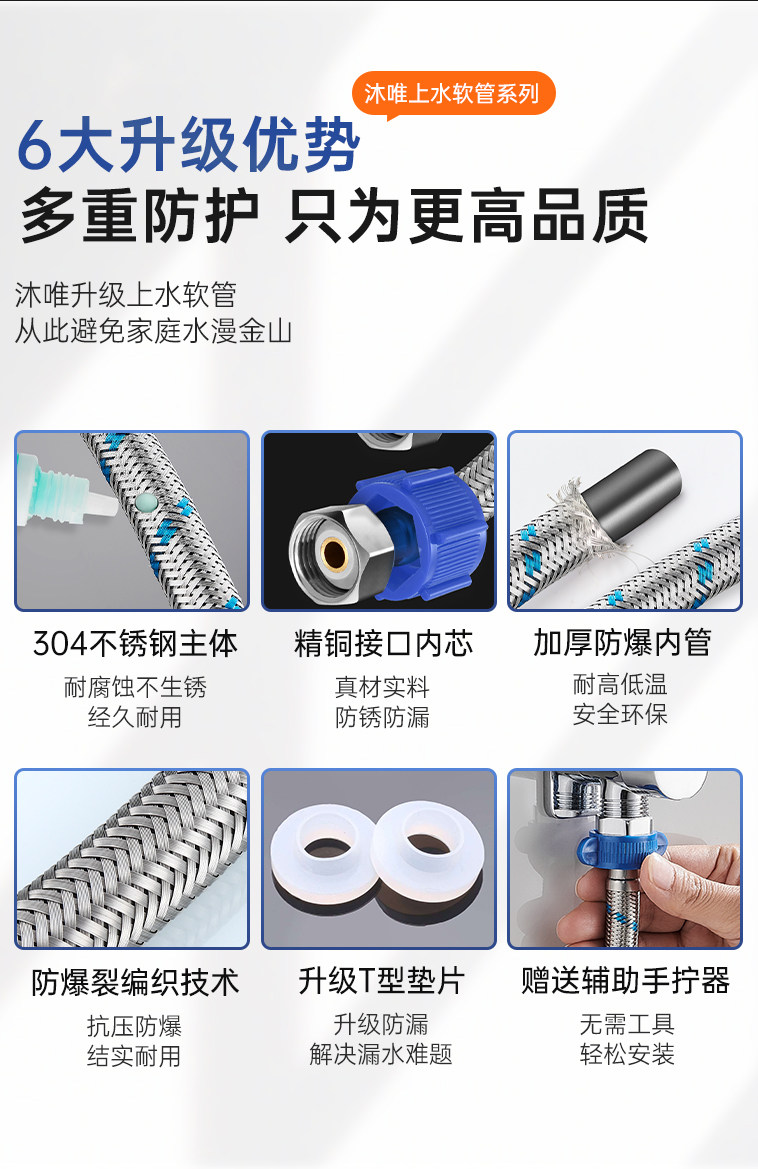 沐唯上水软管系列

6大升级优势
多重防护 只为更高品质

沐唯升级上水软管
从此避免家庭水漫金山

304不锈钢主体
耐腐蚀不生锈
经久耐用

精铜接口内芯
真材实料
防锈防漏

加厚防爆内管
耐高低温
安全环保

防爆裂编织技术
抗压防爆
结实耐用

升级T型垫片
升级防漏
解决漏水难题

赠送辅助手拧器
无需工具
轻松安装