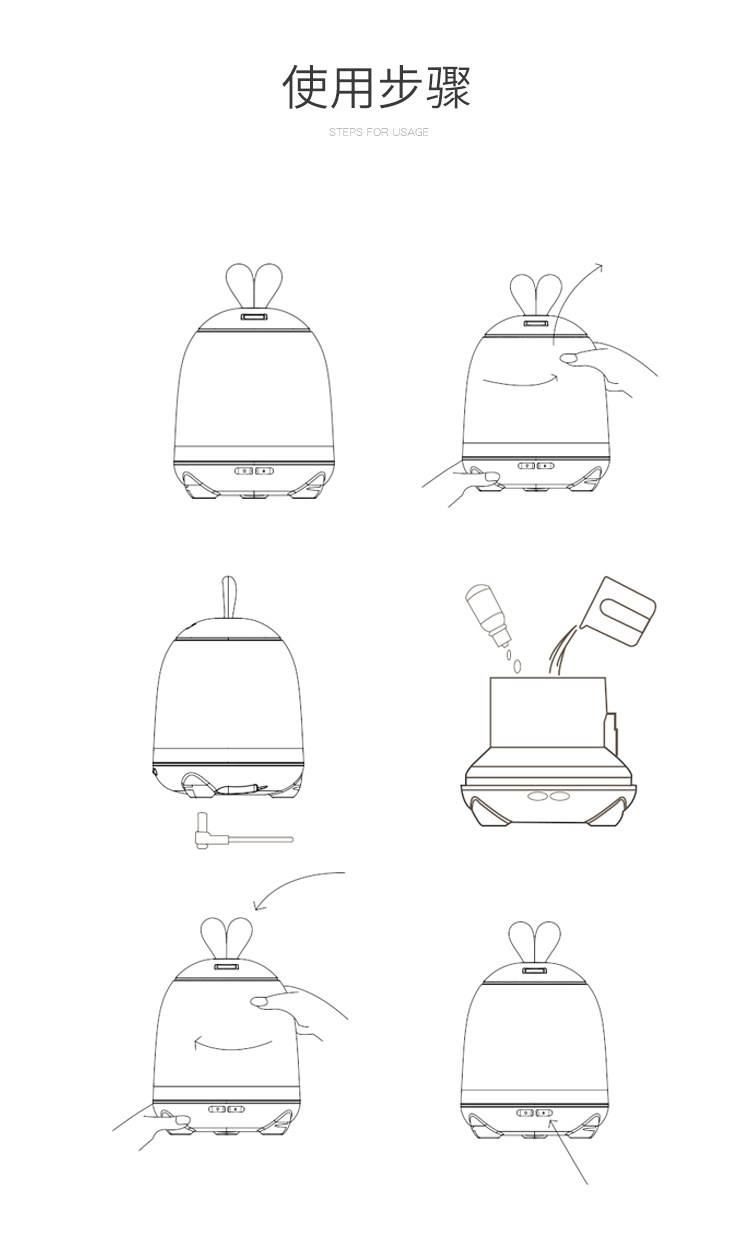 使用步骤

STEPS FOR USAGE