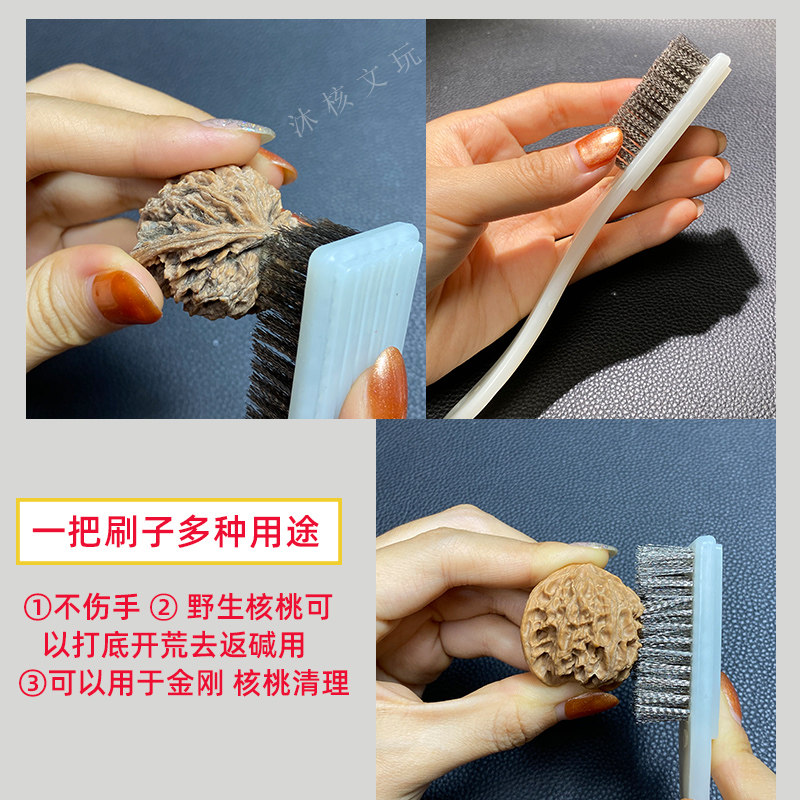 沐核文玩

一把刷子多种用途

①不伤手 ② 野生核桃可以打底开荒去返碱用
③可以用于金刚 核桃清理