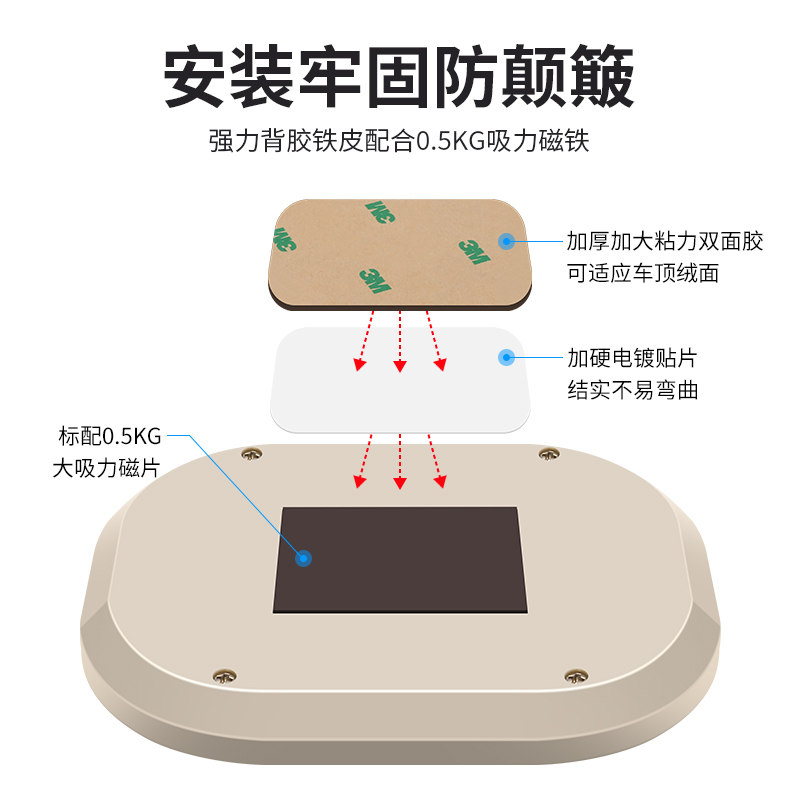 安装牢固防颠簸

强力背胶铁皮配合0.5KG吸力磁铁

3M 3M 3M 3M

加厚加大粘力双面胶
可适应车顶绒面

加硬电镀贴片
结实不易弯曲

标配0.5KG
大吸力磁片