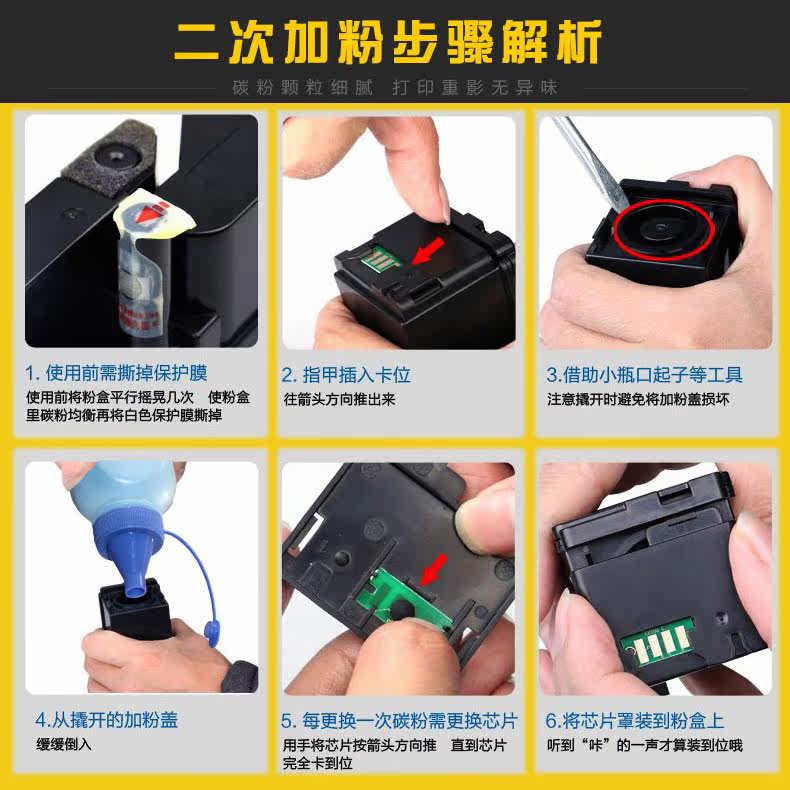 二次加粉步骤解析

碳粉颗粒细腻 打印重影无异味

1. 使用前需撕掉保护膜

使用前将粉盒平行摇晃几次 使粉盒里碳粉均衡再将白色保护膜撕掉

2. 指甲插入卡位

往箭头方向推出来

3.借助小瓶口起子等工具

注意撬开时避免将加粉盖损坏

4.从撬开的加粉盖

缓缓倒入

5. 每更换一次碳粉需更换芯片

用手将芯片按箭头方向推 直到芯片完全卡到位

6.将芯片罩装到粉盒上

听到“咔”的一声才算装到位哦