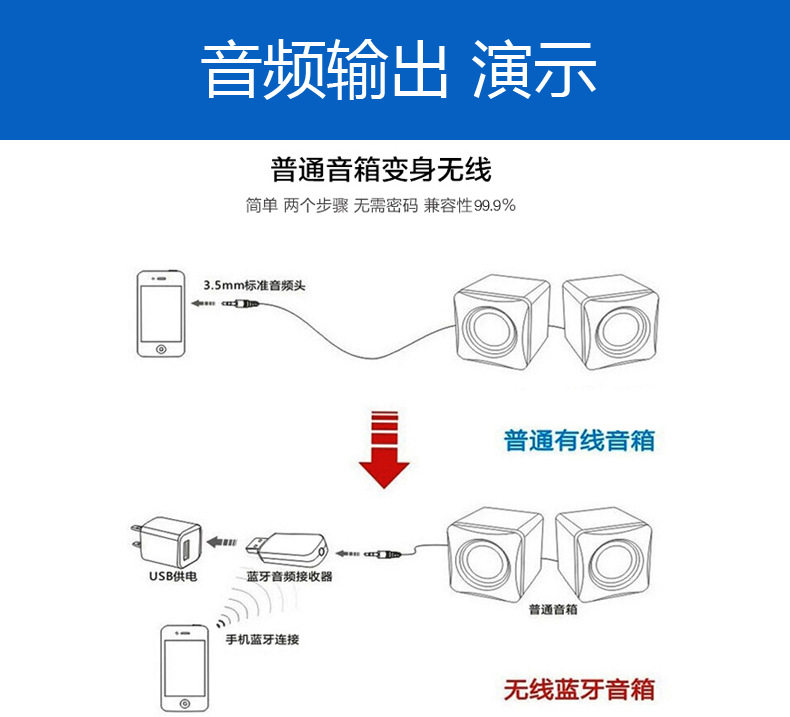 音频输出 演示

普通音箱变身无线

简单 两个步骤 无需密码 兼容性99.9%

3.5mm标准音频头

普通有线音箱

USB供电

蓝牙音频接收器

普通音箱

手机蓝牙连接

无线蓝牙音箱