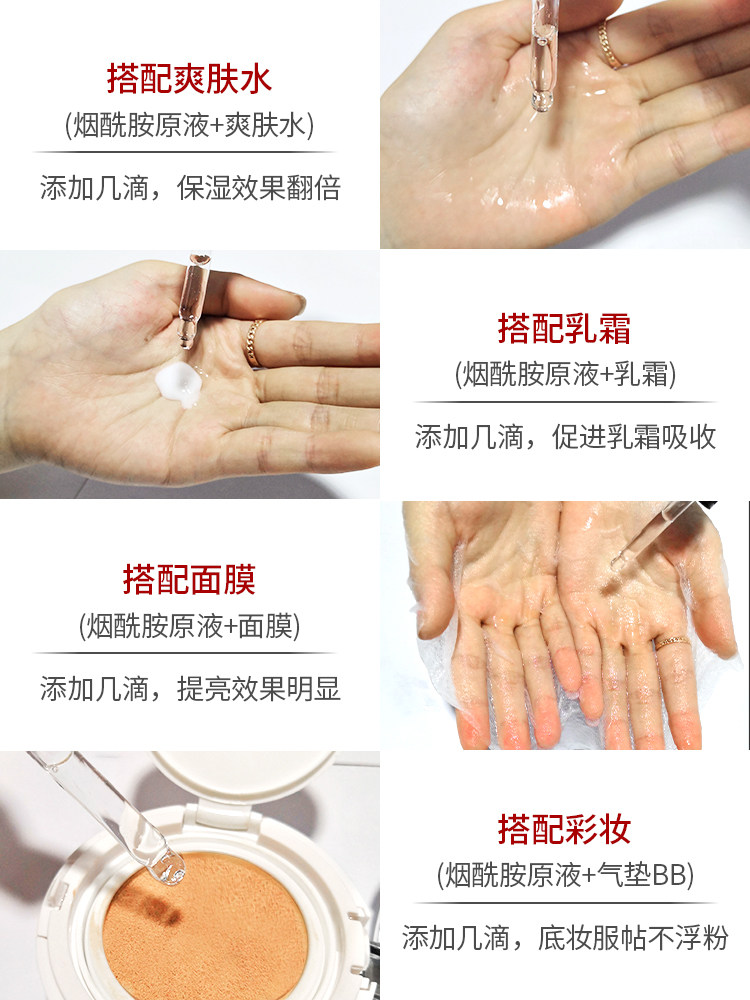 搭配爽肤水
(烟酰胺原液+爽肤水)
添加几滴，保湿效果翻倍

搭配乳霜
(烟酰胺原液+乳霜)
添加几滴，促进乳霜吸收

搭配面膜
(烟酰胺原液+面膜)
添加几滴，提亮效果明显

搭配彩妆
(烟酰胺原液+气垫BB)
添加几滴，底妆服帖不浮粉