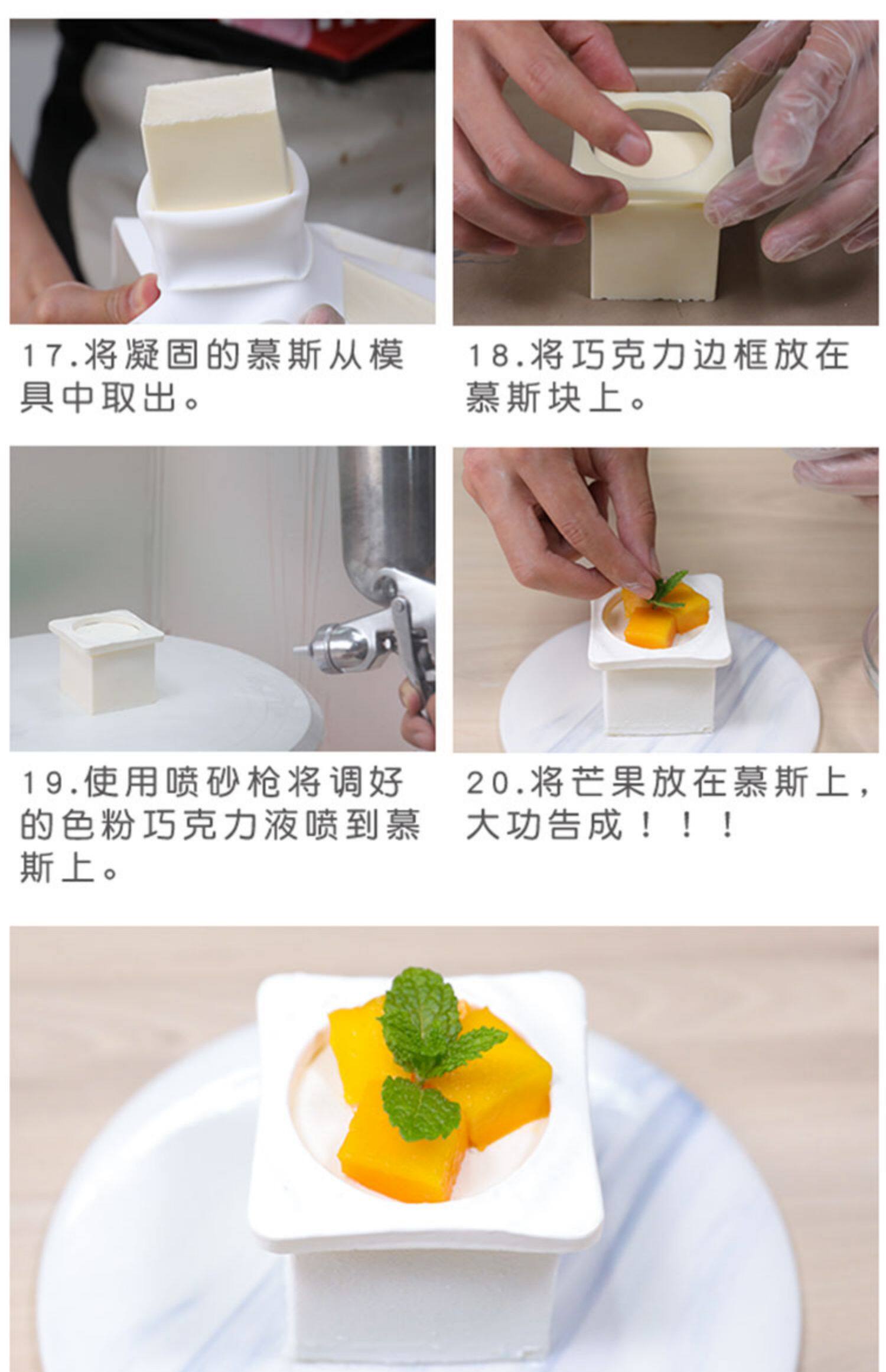 17.将凝固的慕斯从模具中取出。

18.将巧克力边框放在慕斯块上。

19.使用喷砂枪将调好的色粉巧克力液喷到慕斯上。

20.将芒果放在慕斯上，大功告成！！！