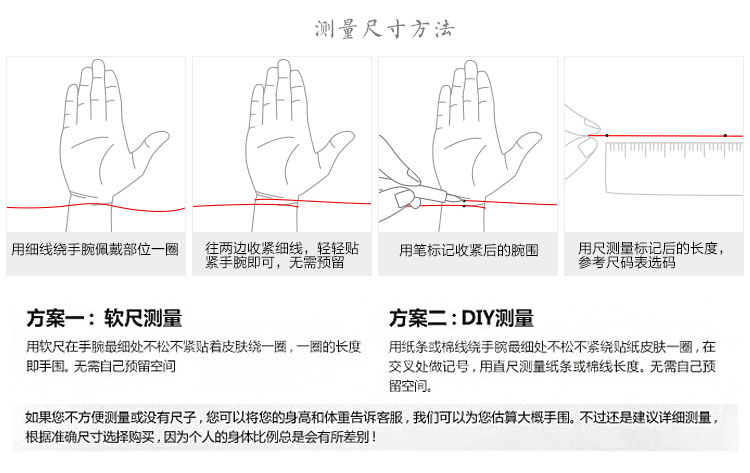 测量尺寸方法

用细线绕手腕佩戴部位一圈

往两边收紧细线，轻轻贴紧手腕即可，无需预留

用笔标记收紧后的腕围

用尺测量标记后的长度，参考尺码表选码

方案一：软尺测量

用软尺在手腕最细处不松不紧贴着皮肤绕一圈，一圈的长度即手围。无需自己预留空间

方案二：DIY测量

用纸条或棉线绕手腕最细处不松不紧绕贴纸皮肤一圈，在交叉处做记号，用直尺测量纸条或棉线长度。无需自己预留空间。

如果您不方便测量或没有尺子，您可以将您的身高和体重告诉客服，我们可以为您估算大概手围。不过还是建议详细测量，根据准确尺寸选择购买，因为个人的身体比例总是会有所差别！