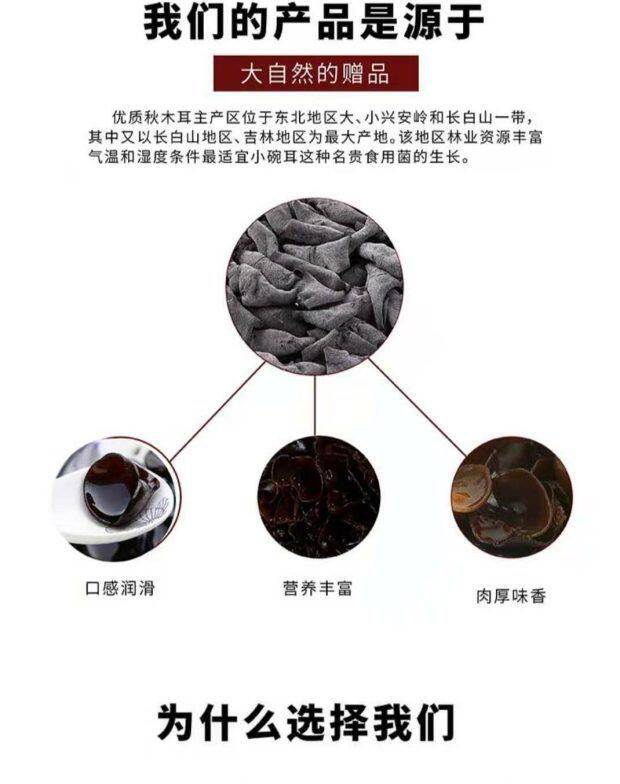 我们的产品是源于

大自然的赠品

优质秋木耳主产区位于东北地区大、小兴安岭和长白山一带，其中又以长白山地区、吉林地区为最大产地。该地区林业资源丰富气温和湿度条件最适宜小碗耳这种名贵食用菌的生长。

口感润滑

营养丰富

肉厚味香

为什么选择我们