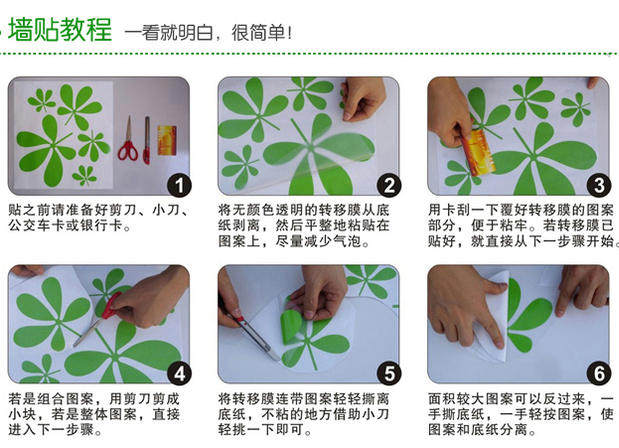 墙贴教程 一看就明白，很简单！

1

贴之前请准备好剪刀、小刀、公交车卡或银行卡。

2

将无颜色透明的转移膜从底纸剥离，然后平整地粘贴在图案上，尽量减少气泡。

3

用卡刮一下覆好转移膜的图案部分，便于粘牢。若转移膜已贴好，就直接从下一步骤开始。

4

若是组合图案，用剪刀剪成小块，若是整体图案，直接进入下一步骤。

5

将转移膜连带图案轻轻撕离底纸，不粘的地方借助小刀轻挑一下即可。

6

面积较大图案可以反过来，一手撕底纸，一手轻按图案，使图案和底纸分离。