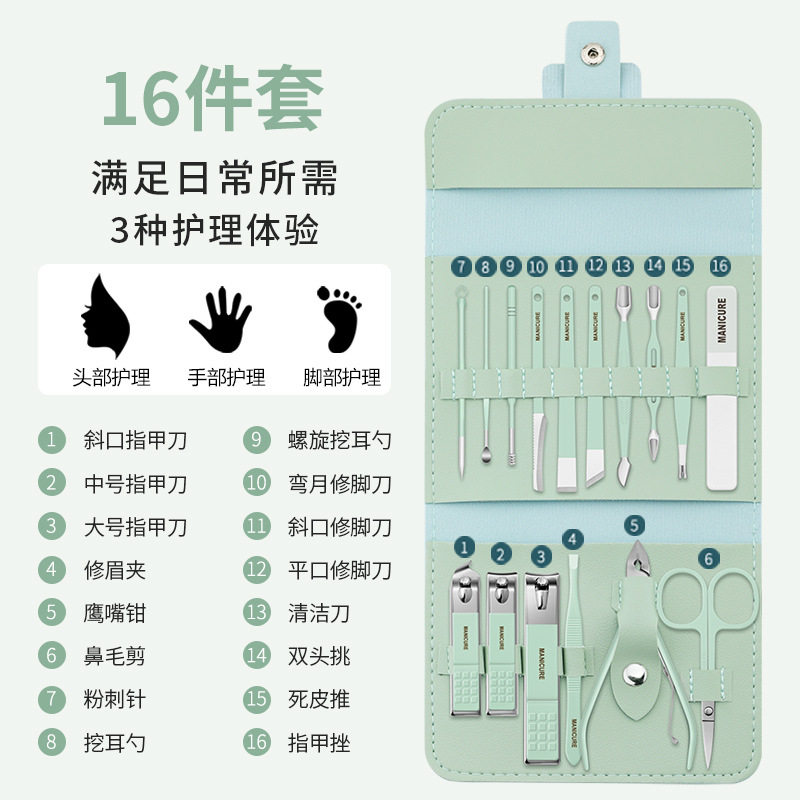 16件套

满足日常所需
3种护理体验

头部护理
手部护理
脚部护理

1 斜口指甲刀
2 中号指甲刀
3 大号指甲刀
4 修眉夹
5 鹰嘴钳
6 鼻毛剪
7 粉刺针
8 挖耳勺

9 螺旋挖耳勺
10 弯月修脚刀
11 斜口修脚刀
12 平口修脚刀
13 清洁刀
14 双头挑
15 死皮推
16 指甲挫

7 8 9 10 11 12 13 14 15 16

MANICURE
MANICURE
MANICURE
MANICURE
MANICURE

1 2 3 4 5 6

MANICURE
MANICURE
MANICURE
MANICURE