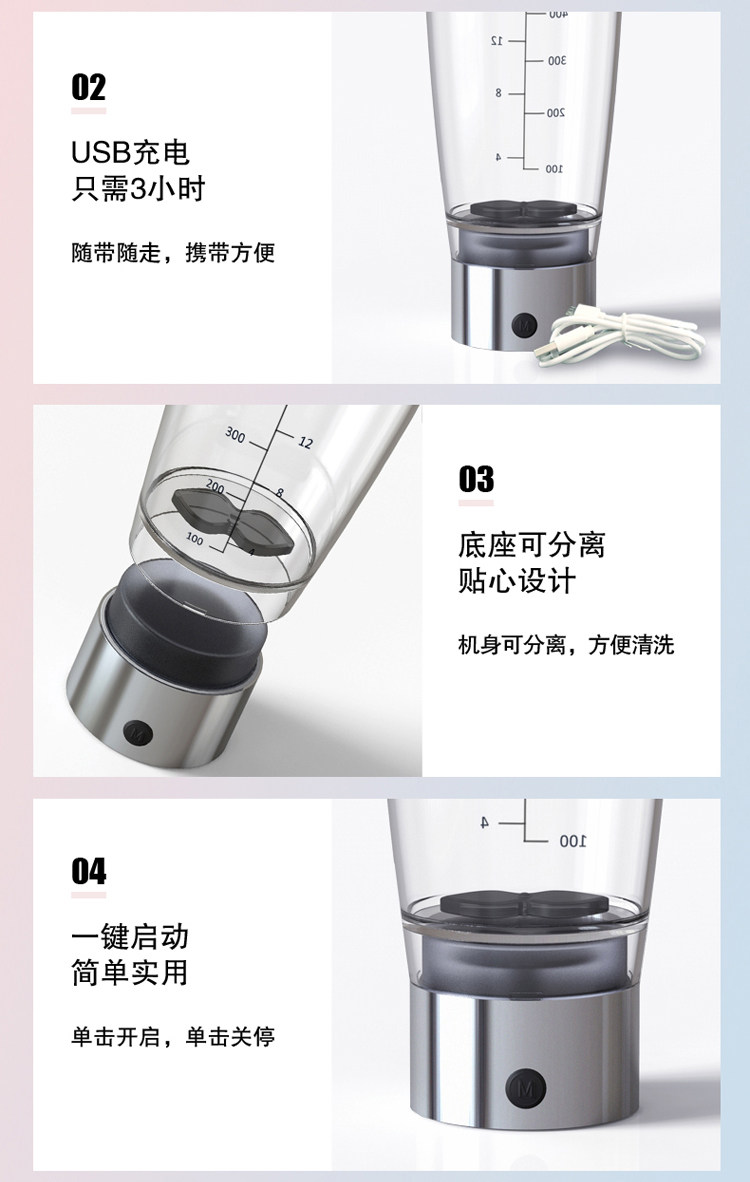 02

USB充电
只需3小时

随带随走，携带方便

400
12
300
8
200
4
100

M

300
12
200
8
100
4

M

03

底座可分离
贴心设计

机身可分离，方便清洗

04

一键启动
简单实用

单击开启，单击关停

4
100

M