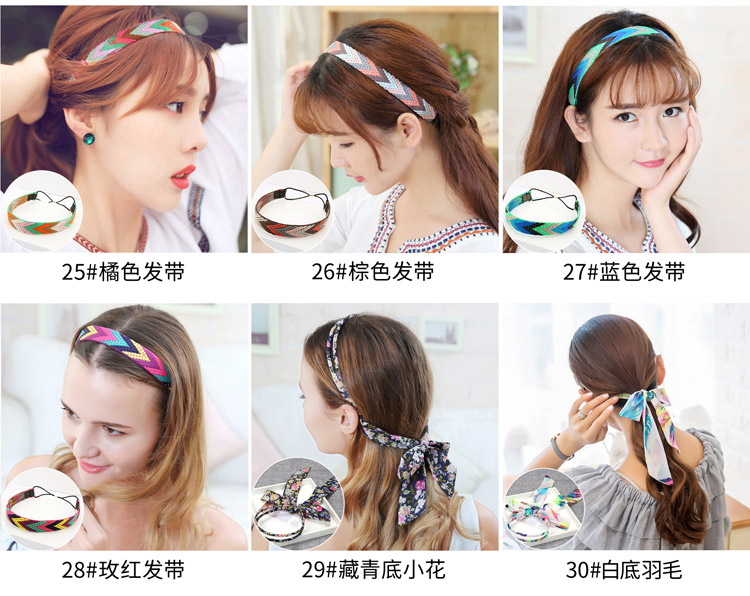 25#橘色发带

26#棕色发带

27#蓝色发带

28#玫红发带

29#藏青底小花

30#白底羽毛