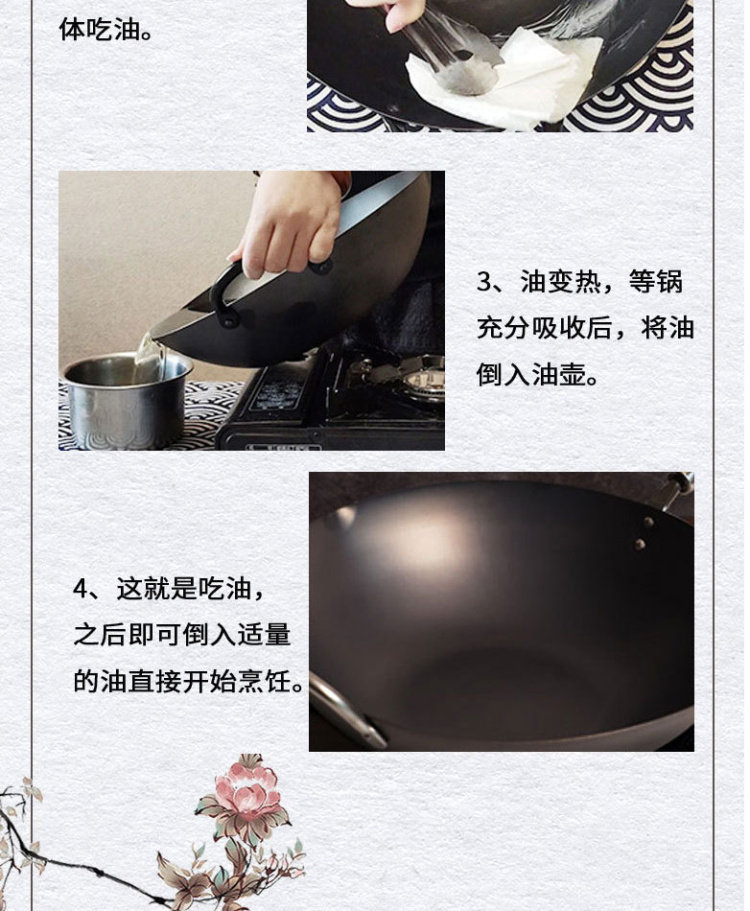 体吃油。

3、油变热，等锅充分吸收后，将油倒入油壶。

4、这就是吃油，之后即可倒入适量的油直接开始烹饪。