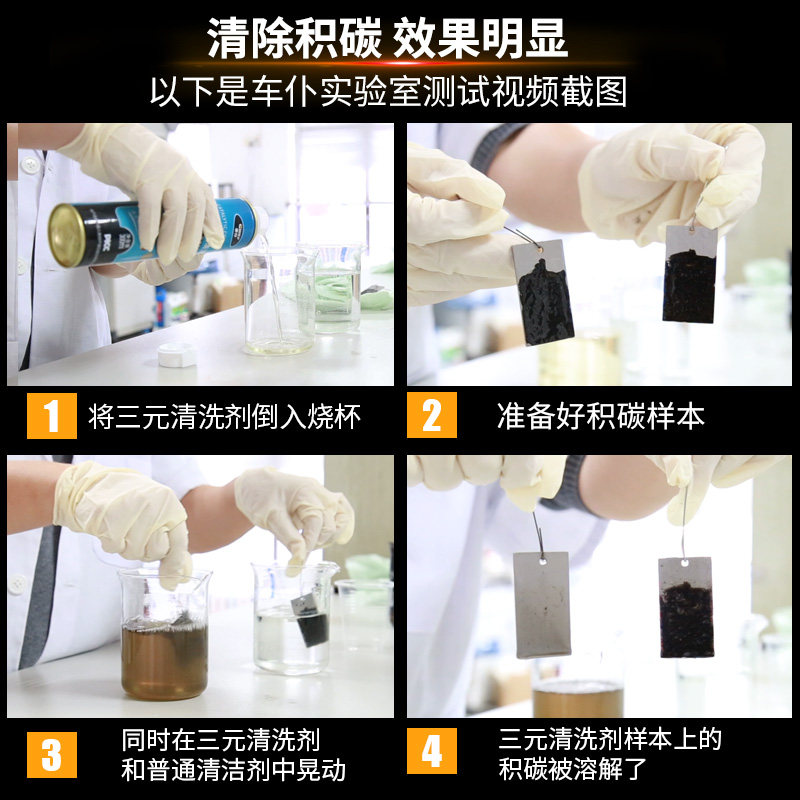 清除积碳 效果明显
以下是车仆实验室测试视频截图

1 将三元清洗剂倒入烧杯

2 准备好积碳样本

3 同时在三元清洗剂和普通清洁剂中晃动

4 三元清洗剂样本上的积碳被溶解了