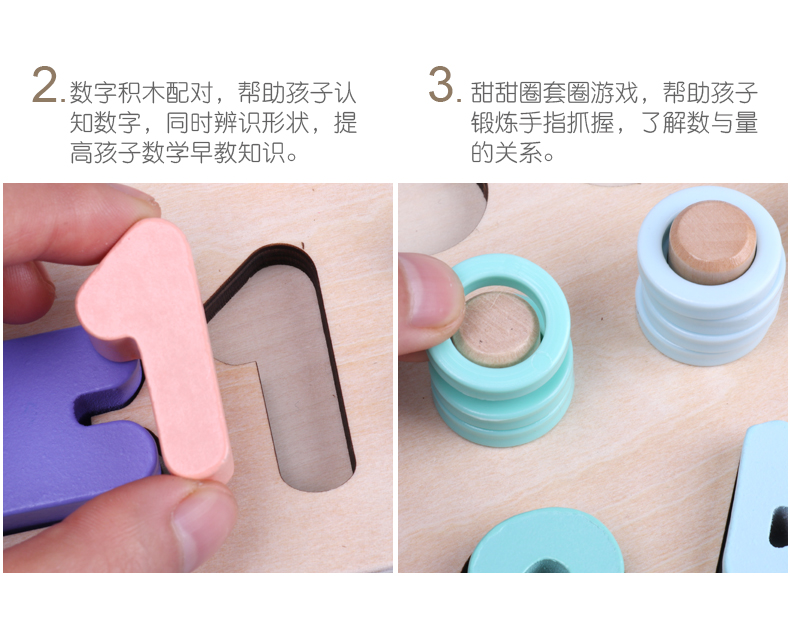 2. 数字积木配对，帮助孩子认知数字，同时辨识形状，提高孩子数学早教知识。

3. 甜甜圈套圈游戏，帮助孩子锻炼手指抓握，了解数与量的关系。