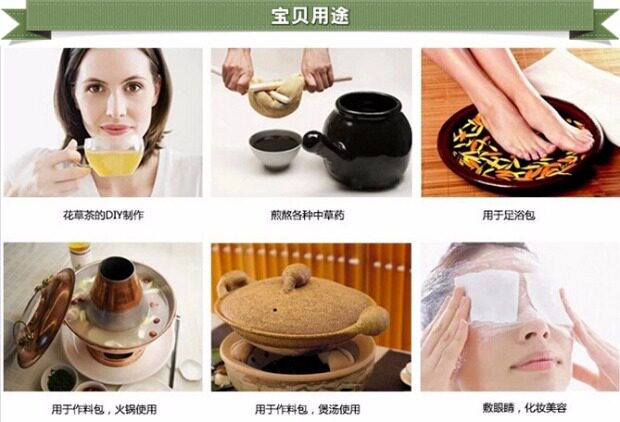 宝贝用途

花草茶的DIY制作

煎熬各种中草药

用于足浴包

用于作料包，火锅使用

用于作料包，煲汤使用

敷眼睛，化妆美容