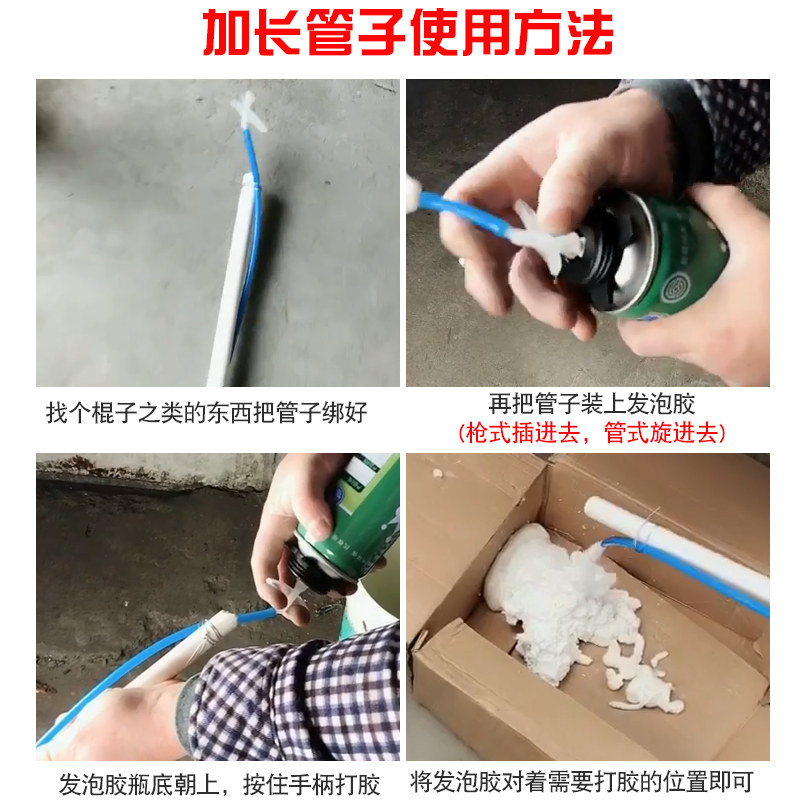 加长管子使用方法

找个棍子之类的东西把管子绑好

再把管子装上发泡胶
(枪式插进去，管式旋进去)

发泡胶瓶底朝上，按住手柄打胶

将发泡胶对着需要打胶的位置即可