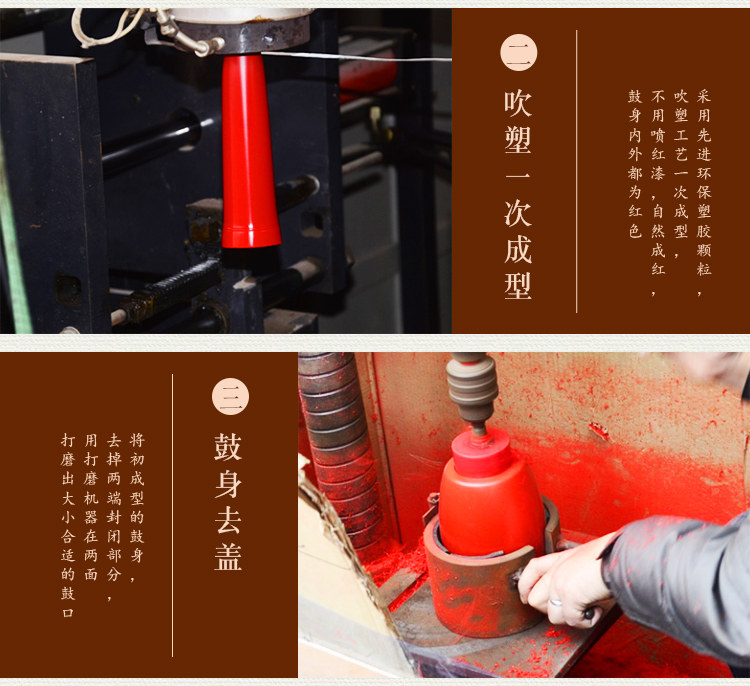 二
吹塑一次成型

采用先进环保塑胶颗粒，吹塑工艺一次成型，不用喷红漆，自然成红，鼓身内外都为红色

三
鼓身去盖

将初成型的鼓身，去掉两端封闭部分，用打磨机器在两面打磨出大小合适的鼓口