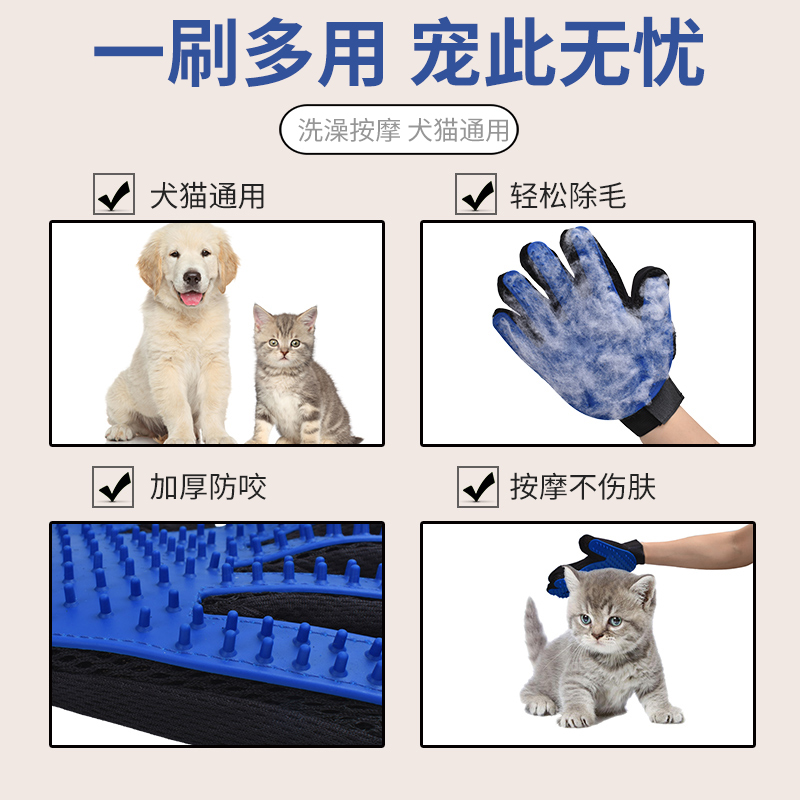 一刷多用 宠此无忧

洗澡按摩 犬猫通用

犬猫通用

轻松除毛

加厚防咬

按摩不伤肤