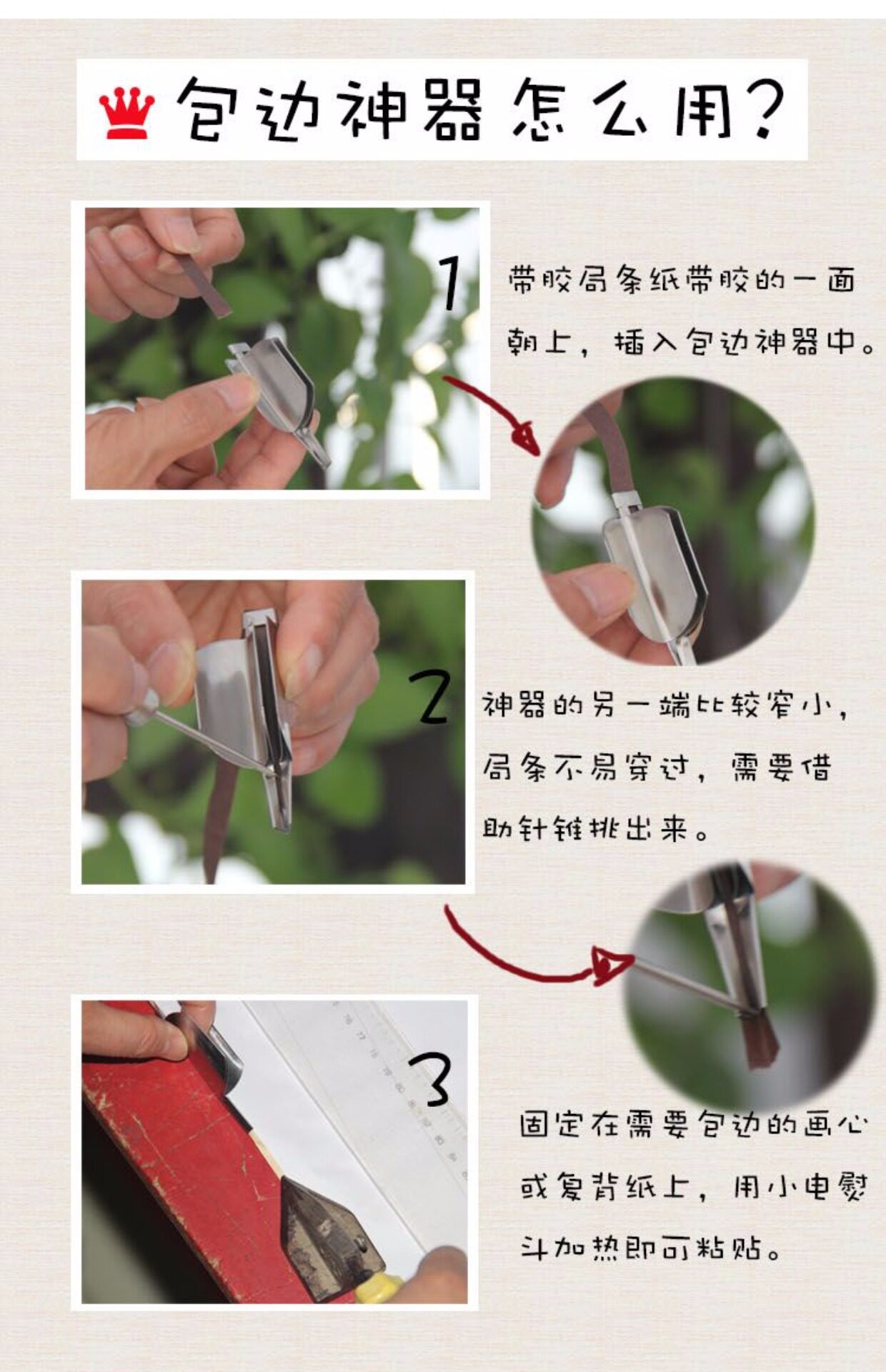 包边神器怎么用?

1

带胶局条纸带胶的一面朝上，插入包边神器中。

2

神器的另一端比较窄小，局条不易穿过，需要借助针锥挑出来。

3

固定在需要包边的画心或复背纸上，用小电熨斗加热即可粘贴。