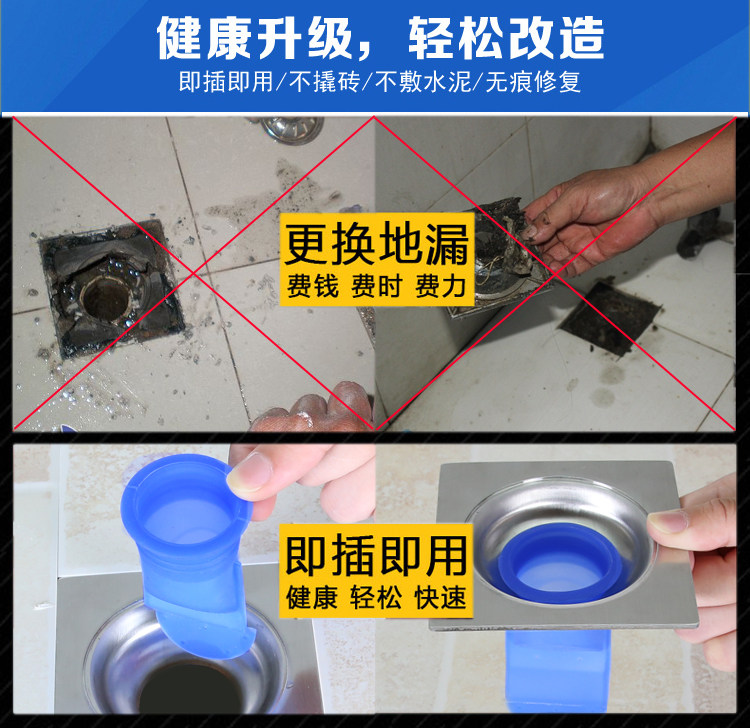 健康升级，轻松改造
即插即用/不撬砖/不敷水泥/无痕修复

更换地漏
费钱 费时 费力

即插即用
健康 轻松 快速