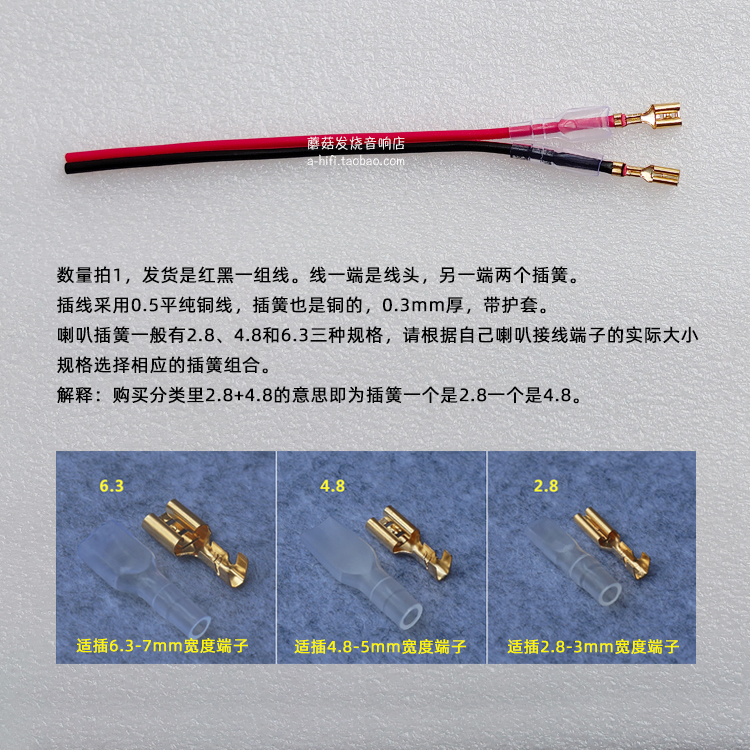 蘑菇发烧音响店
a-hifi.taobao.com

数量拍1，发货是红黑一组线。线一端是线头，另一端两个插簧。
插线采用0.5平纯铜线，插簧也是铜的，0.3mm厚，带护套。
喇叭插簧一般有2.8、4.8和6.3三种规格，请根据自己喇叭接线端子的实际大小规格选择相应的插簧组合。
解释：购买分类里2.8+4.8的意思即为插簧一个是2.8一个是4.8。

6.3
适插6.3-7mm宽度端子

4.8
适插4.8-5mm宽度端子

2.8
适插2.8-3mm宽度端子