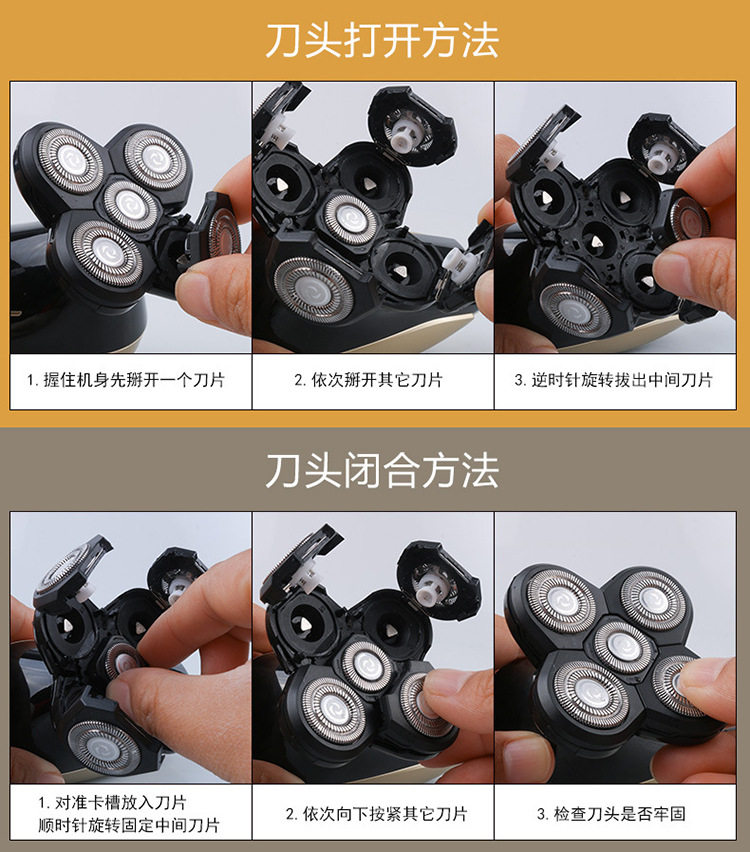 刀头打开方法

1. 握住机身先掰开一个刀片

2. 依次掰开其它刀片

3. 逆时针旋转拔出中间刀片

刀头闭合方法

1. 对准卡槽放入刀片
顺时针旋转固定中间刀片

2. 依次向下按紧其它刀片

3. 检查刀头是否牢固