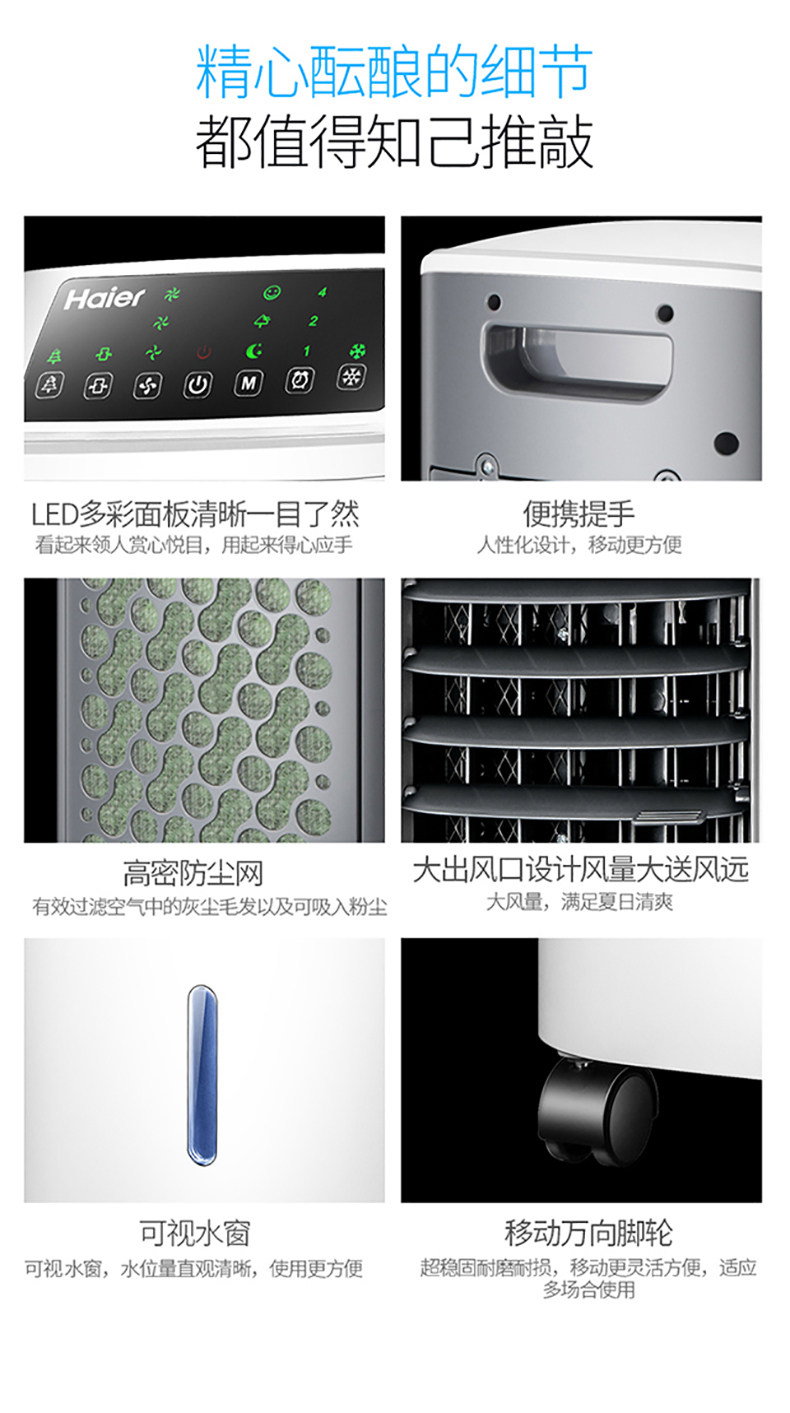 精心酝酿的细节
都值得知己推敲

Haier
4
2
1
M

LED多彩面板清晰一目了然
看起来领人赏心悦目，用起来得心应手

便携提手
人性化设计，移动更方便

高密防尘网
有效过滤空气中的灰尘毛发以及可吸入粉尘

大出风口设计风量大送风远
大风量，满足夏日清爽

可视水窗
可视水窗，水位量直观清晰，使用更方便

移动万向脚轮
超稳固耐磨耐损，移动更灵活方便，适应多场合使用