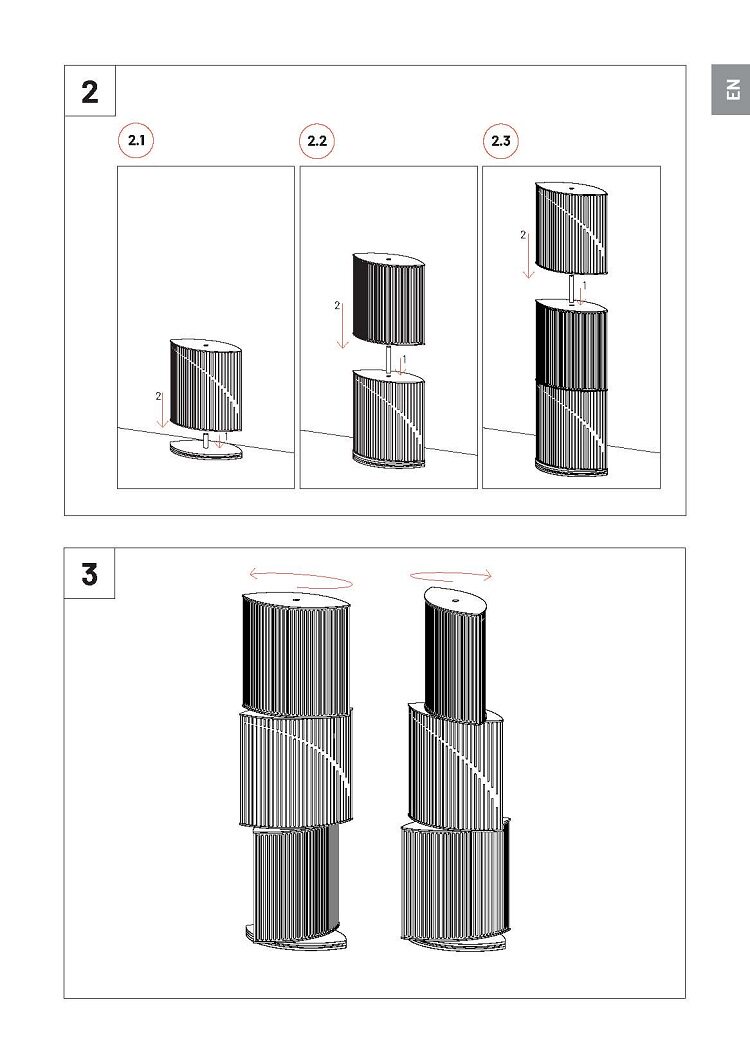 EN

2

2.1

2

1

2.2

2

1

2.3

2

1

3