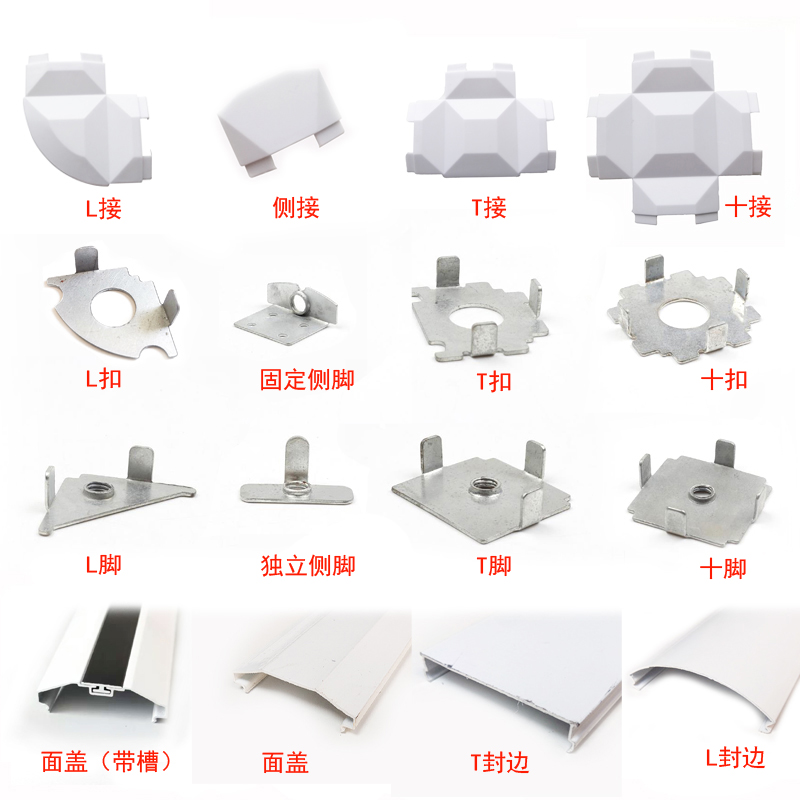 L接
侧接
T接
十接

L扣
固定侧脚
T扣
十扣

L脚
独立侧脚
T脚
十脚

面盖（带槽）
面盖
T封边
L封边