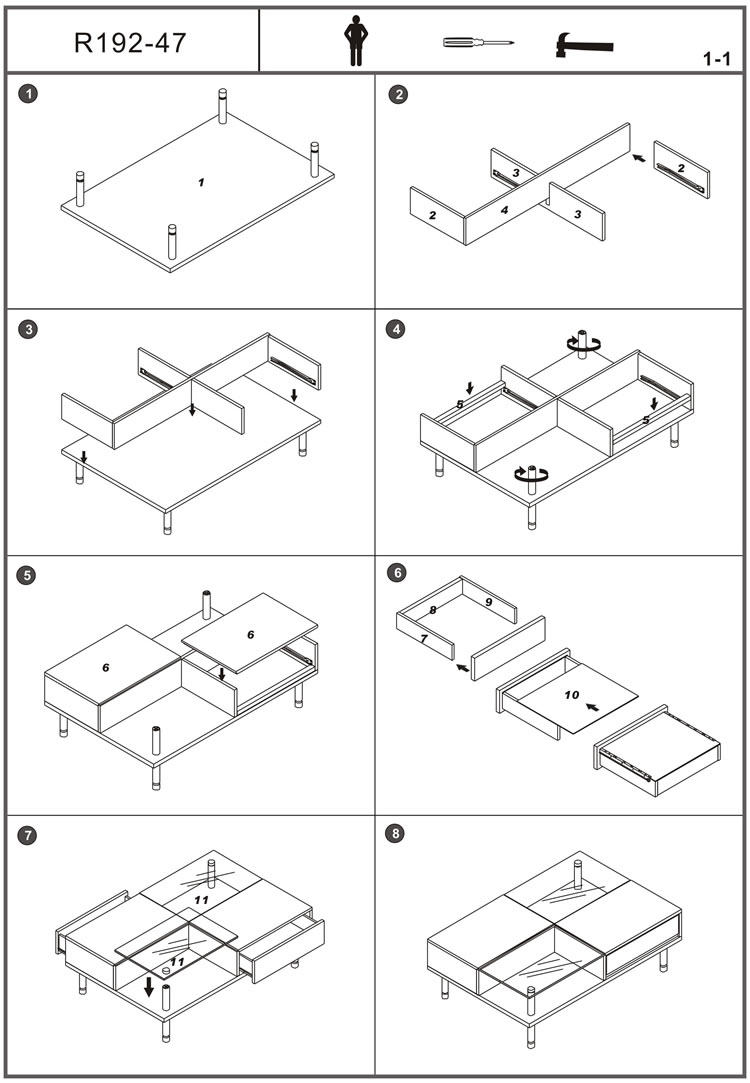 R192-47

1-1

1

1

2

3
2
4
3
2

3

4

5
5

5

6
6

6

8
9
7
10

7

11
11

8