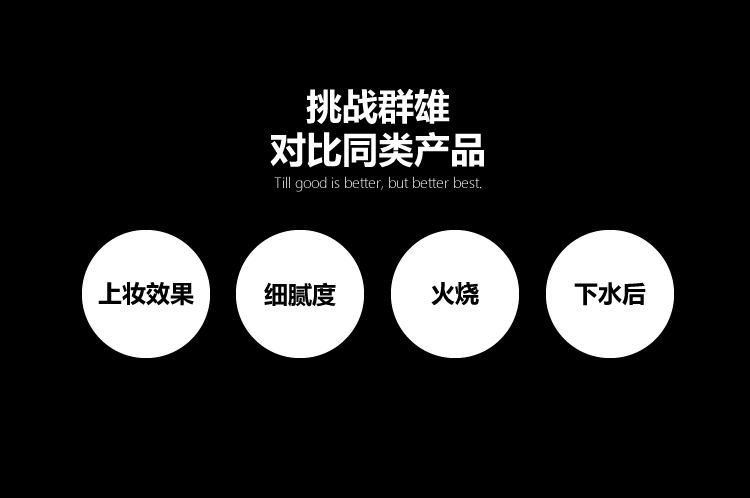 挑战群雄
对比同类产品
Till good is better, but better best.

上妆效果

细腻度

火烧

下水后