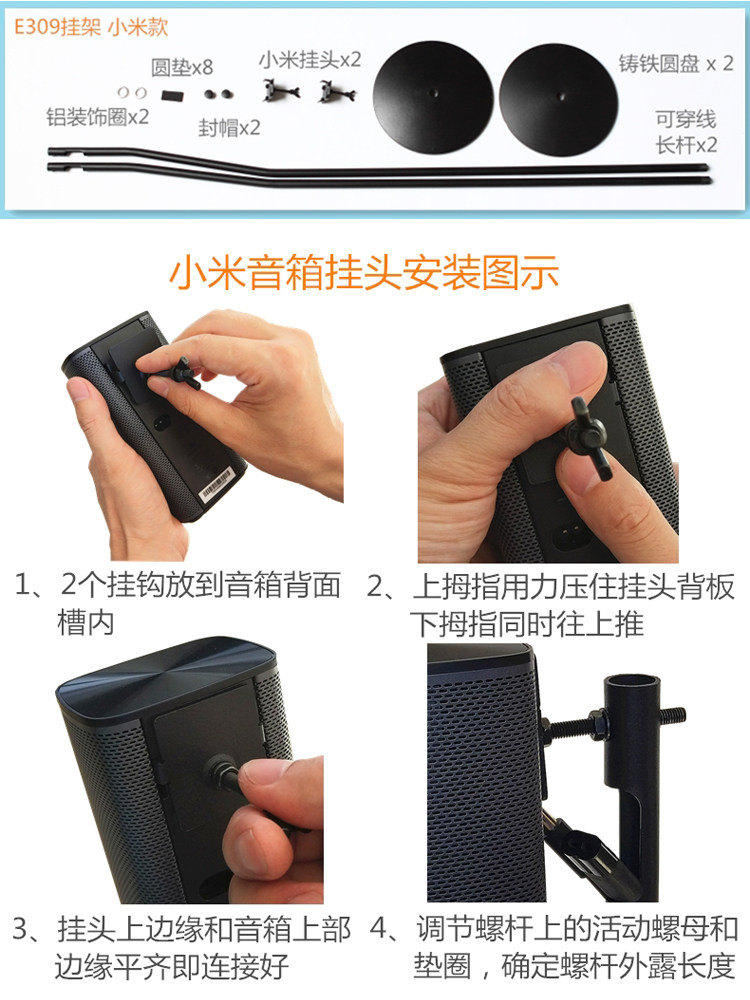 E309挂架 小米款

圆垫x8

小米挂头x2

铸铁圆盘 x 2

铝装饰圈x2

封帽x2

可穿线长杆x2

小米音箱挂头安装图示

1、2个挂钩放到音箱背面槽内

2、上拇指用力压住挂头背板下拇指同时往上推

3、挂头上边缘和音箱上部边缘平齐即连接好

4、调节螺杆上的活动螺母和垫圈，确定螺杆外露长度