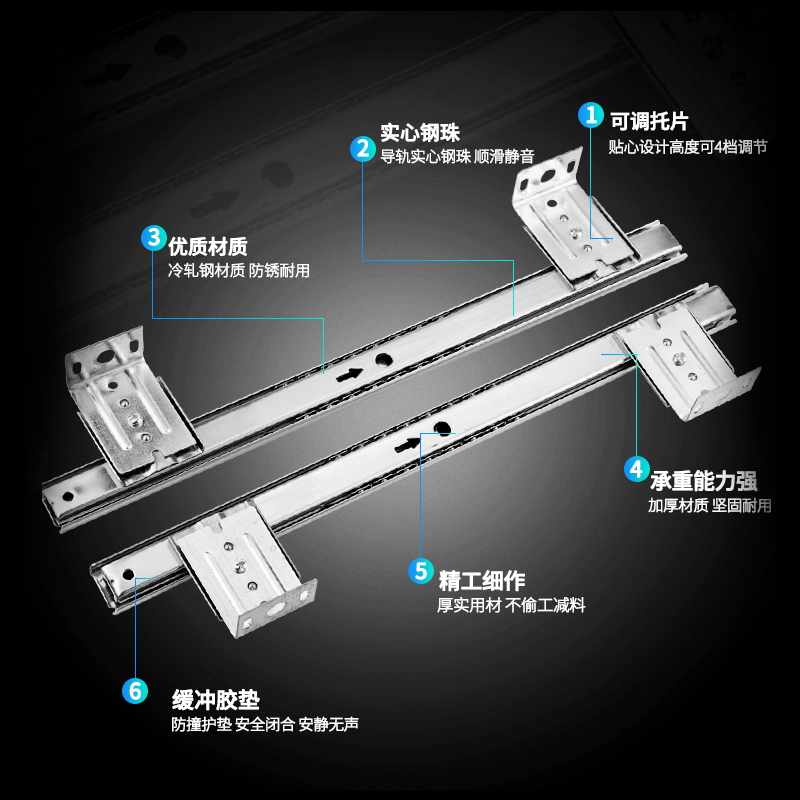 1 可调托片
贴心设计高度可4档调节

2 实心钢珠
导轨实心钢珠 顺滑静音

3 优质材质
冷轧钢材质 防锈耐用

4 承重能力强
加厚材质 坚固耐用

5 精工细作
厚实用材 不偷工减料

6 缓冲胶垫
防撞护垫 安全闭合 安静无声