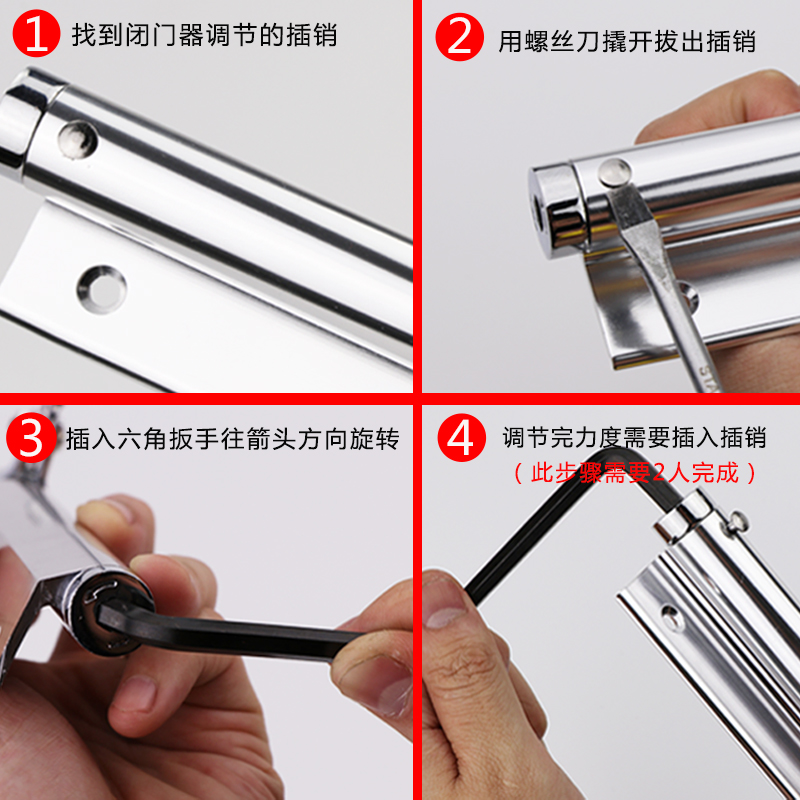 1 找到闭门器调节的插销

2 用螺丝刀撬开拔出插销

3 插入六角扳手往箭头方向旋转

4 调节完力度需要插入插销
（此步骤需要2人完成）