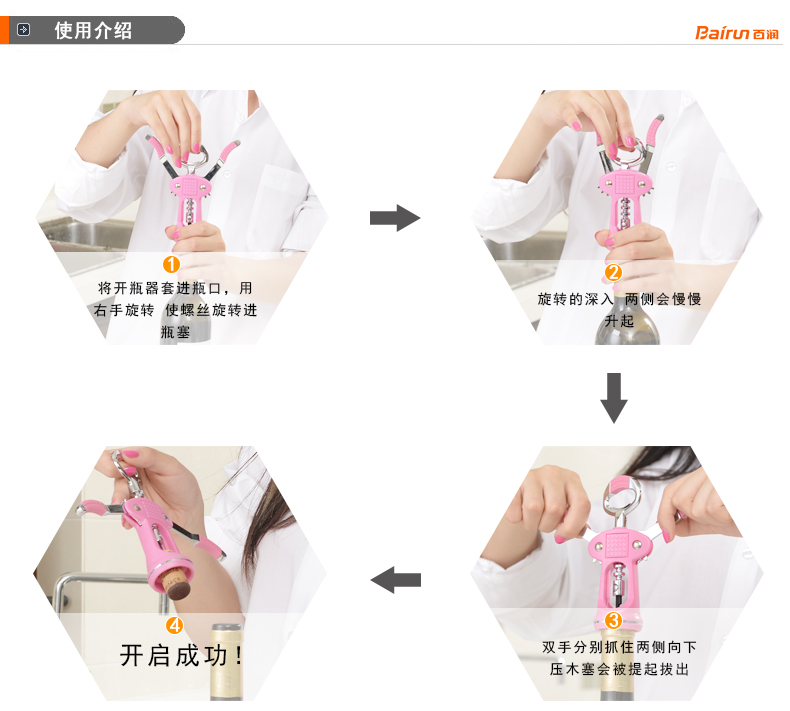 使用介绍

Bairun 百润

1
将开瓶器套进瓶口，用右手旋转 使螺丝旋转进瓶塞

2
旋转的深入 两侧会慢慢升起

3
双手分别抓住两侧向下压木塞会被提起拔出

4
开启成功！