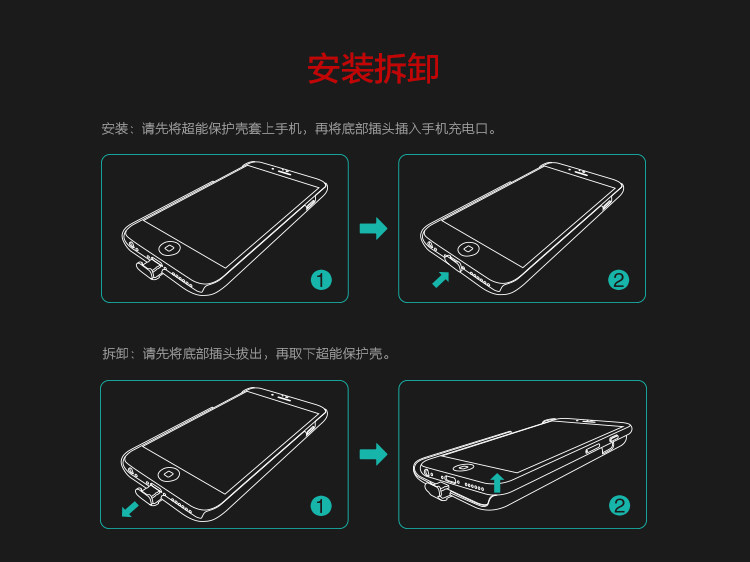 安装拆卸

安装：请先将超能保护壳套上手机，再将底部插头插入手机充电口。

1

2

拆卸：请先将底部插头拔出，再取下超能保护壳。

1

2