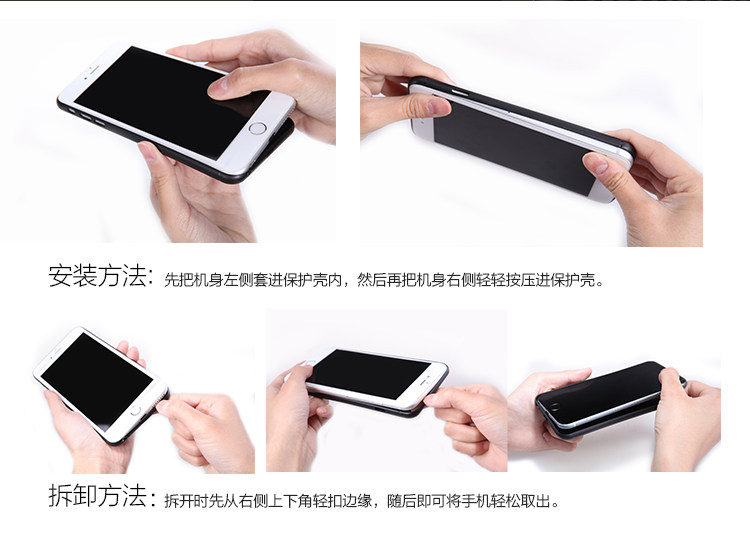 安装方法：先把机身左侧套进保护壳内，然后再把机身右侧轻轻按压进保护壳。

拆卸方法：拆开时先从右侧上下角轻扣边缘，随后即可将手机轻松取出。