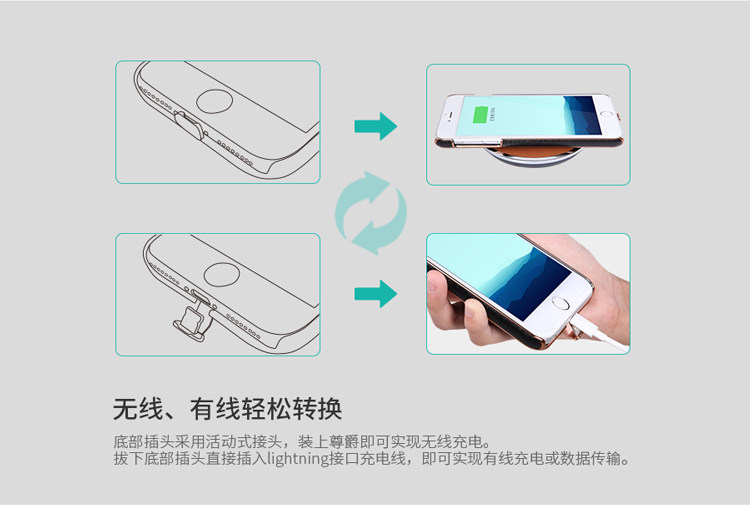 无线、有线轻松转换

底部插头采用活动式接头，装上尊爵即可实现无线充电。
拔下底部插头直接插入lightning接口充电线，即可实现有线充电或数据传输。