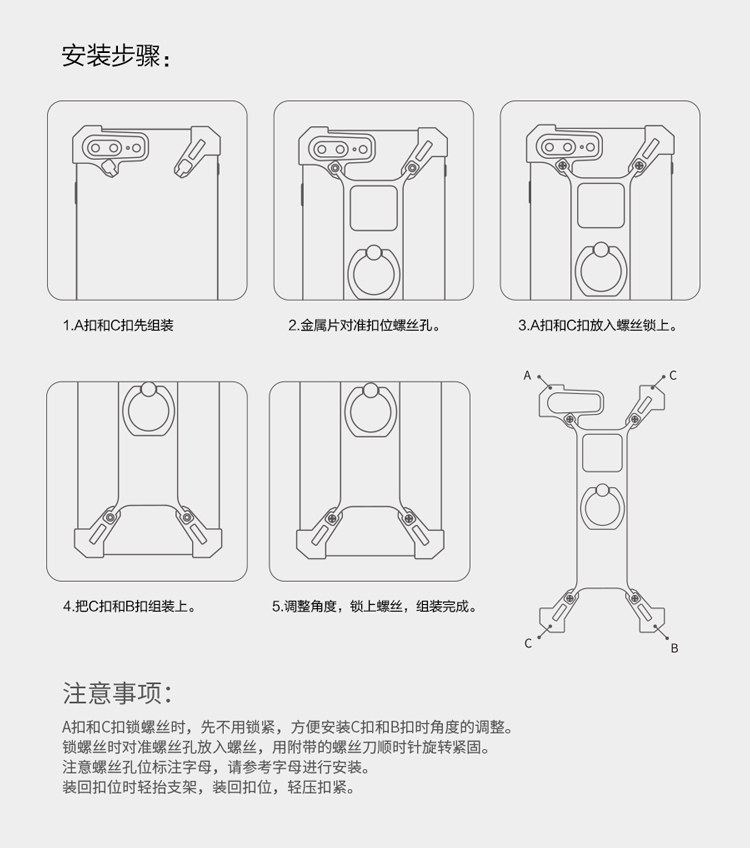 安装步骤：

1.A扣和C扣先组装

2.金属片对准扣位螺丝孔。

3.A扣和C扣放入螺丝锁上。

4.把C扣和B扣组装上。

5.调整角度，锁上螺丝，组装完成。

A
C
C
B

注意事项：

A扣和C扣锁螺丝时，先不用锁紧，方便安装C扣和B扣时角度的调整。
锁螺丝时对准螺丝孔放入螺丝，用附带的螺丝刀顺时针旋转紧固。
注意螺丝孔位标注字母，请参考字母进行安装。
装回扣位时轻抬支架，装回扣位，轻压扣紧。