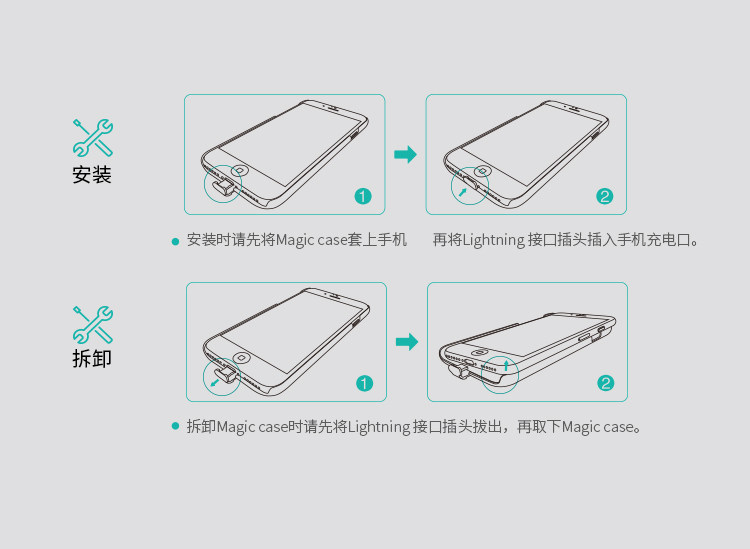 安装

1

2

安装时请先将Magic case套上手机　再将Lightning 接口插头插入手机充电口。

拆卸

1

2

拆卸Magic case时请先将Lightning 接口插头拔出，再取下Magic case。