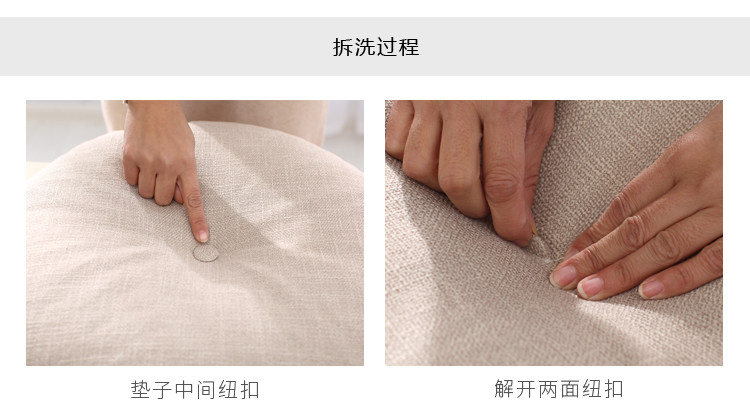 拆洗过程

垫子中间纽扣

解开两面纽扣