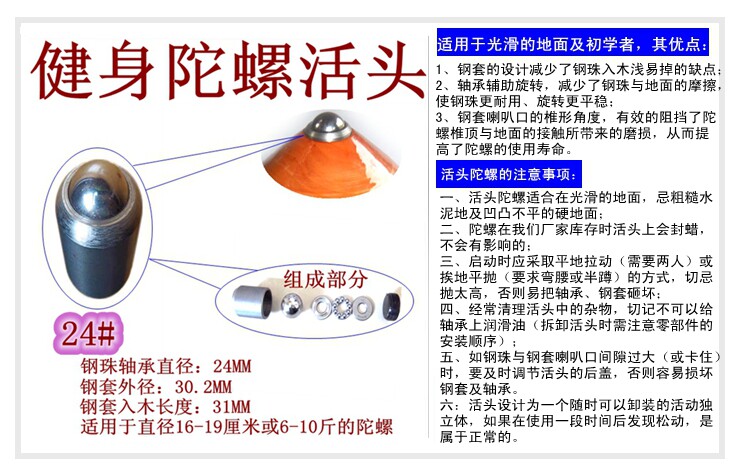 健身陀螺活头

组成部分

24#

钢珠轴承直径：24MM
钢套外径：30.2MM
钢套入木长度：31MM
适用于直径16-19厘米或6-10斤的陀螺

适用于光滑的地面及初学者，其优点：

1、钢套的设计减少了钢珠入木浅易掉的缺点；
2、轴承辅助旋转，减少了钢珠与地面的摩擦，使钢珠更耐用、旋转更平稳；
3、钢套喇叭口的椎形角度，有效的阻挡了陀螺椎顶与地面的接触所带来的磨损，从而提高了陀螺的使用寿命。

活头陀螺的注意事项：

一、活头陀螺适合在光滑的地面，忌粗糙水泥地及凹凸不平的硬地面；
二、陀螺在我们厂家库存时活头上会封蜡，不会有影响的；
三、启动时应采取平地拉动（需要两人）或挨地平抛（要求弯腰或半蹲）的方式，切忌抛太高，否则易把轴承、钢套砸坏；
四、经常清理活头中的杂物，切记不可以给轴承上润滑油（拆卸活头时需注意零部件的安装顺序）；
五、如钢珠与钢套喇叭口间隙过大（或卡住）时，要及时调节活头的后盖，否则容易损坏钢套及轴承。
六：活头设计为一个随时可以卸装的活动独立体，如果在使用一段时间后发现松动，是属于正常的。